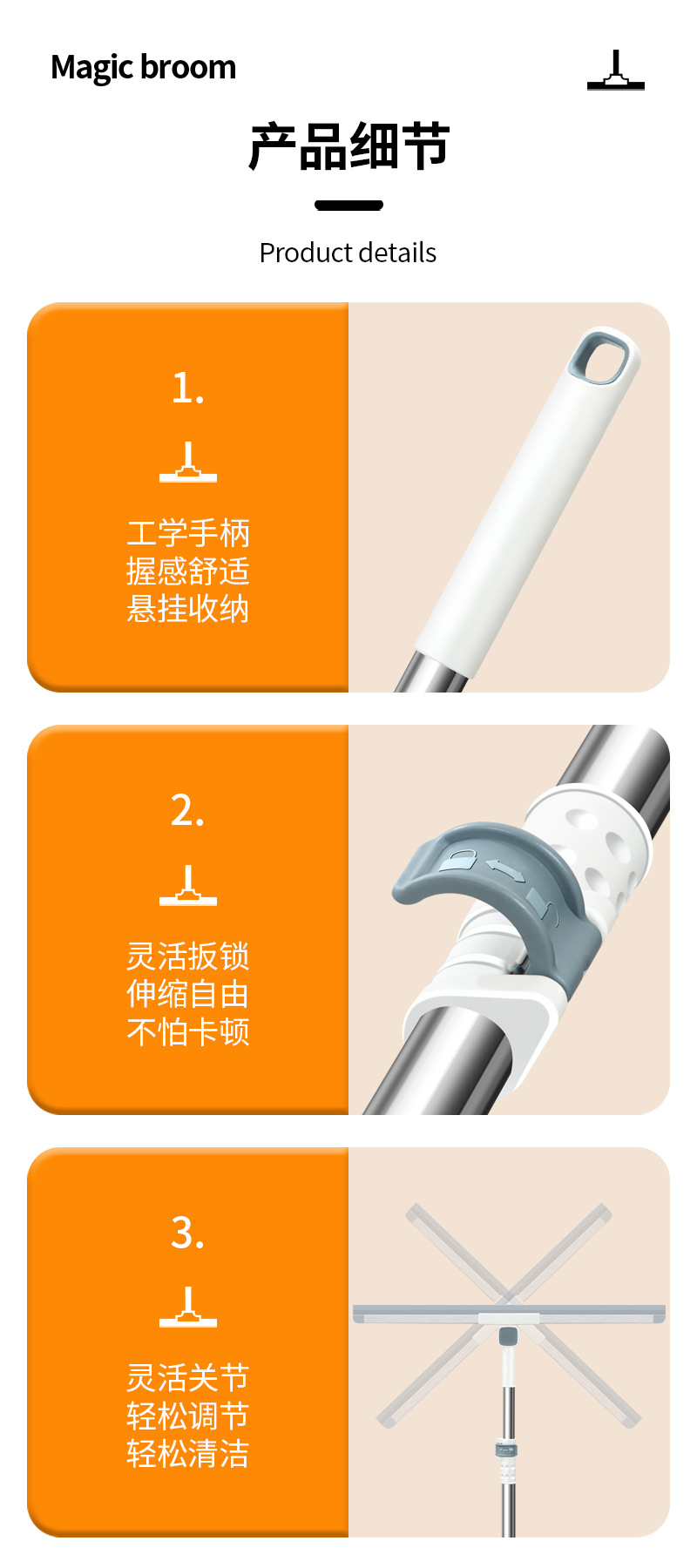 Magic broom

产品细节

Product details

1.

工学手柄
握感舒适
悬挂收纳

2.

灵活扳锁
伸缩自由
不怕卡顿

3.

灵活关节
轻松调节
轻松清洁