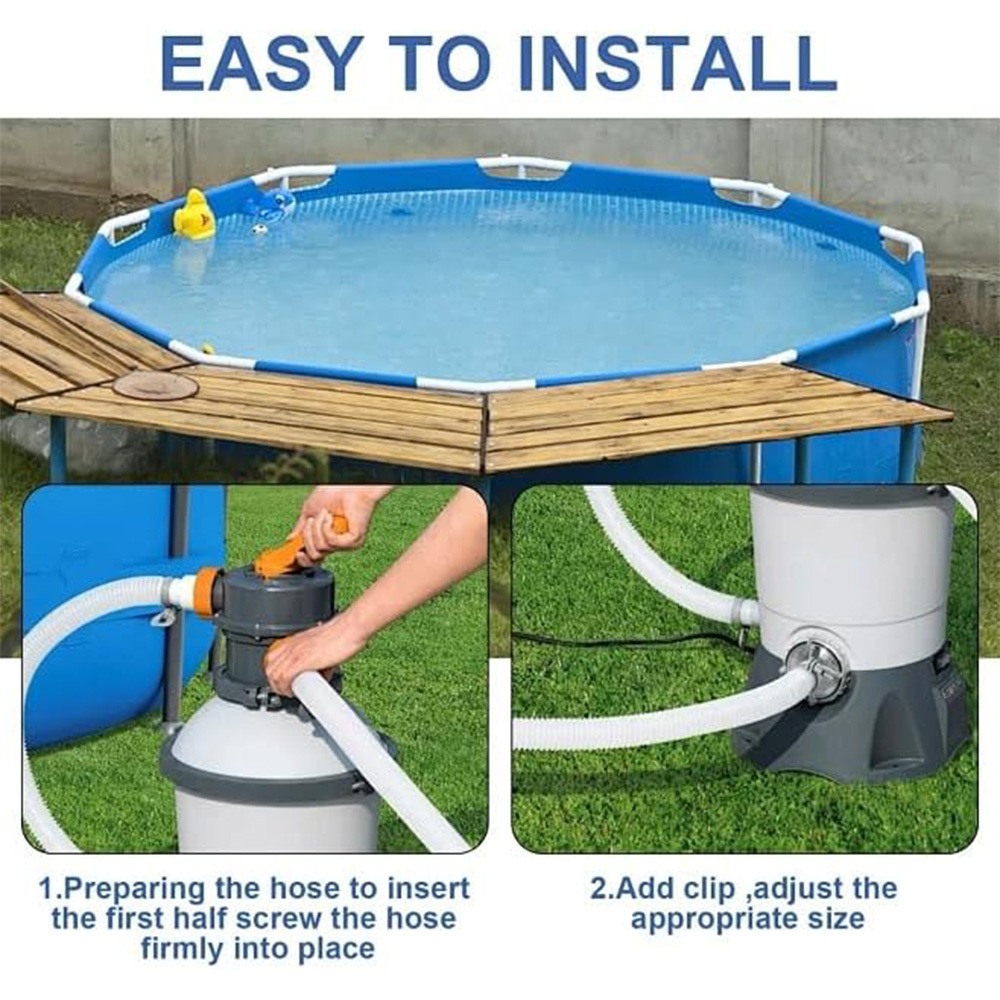 EASY TO INSTALL

1.Preparing the hose to insert the first half screw the hose firmly into place

2.Add clip ,adjust the appropriate size