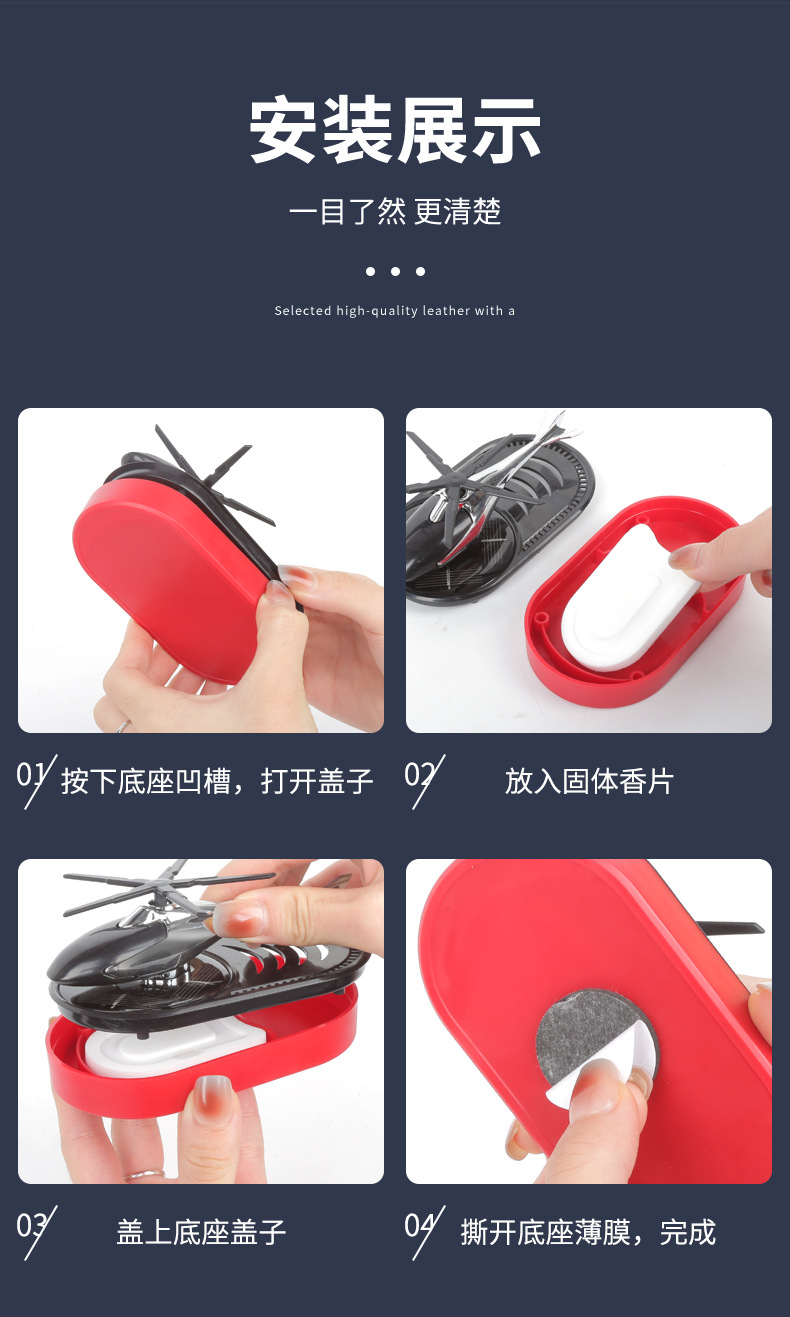 安装展示

一目了然 更清楚

Selected high-quality leather with a

01 按下底座凹槽，打开盖子

02 放入固体香片

03 盖上底座盖子

04 撕开底座薄膜，完成