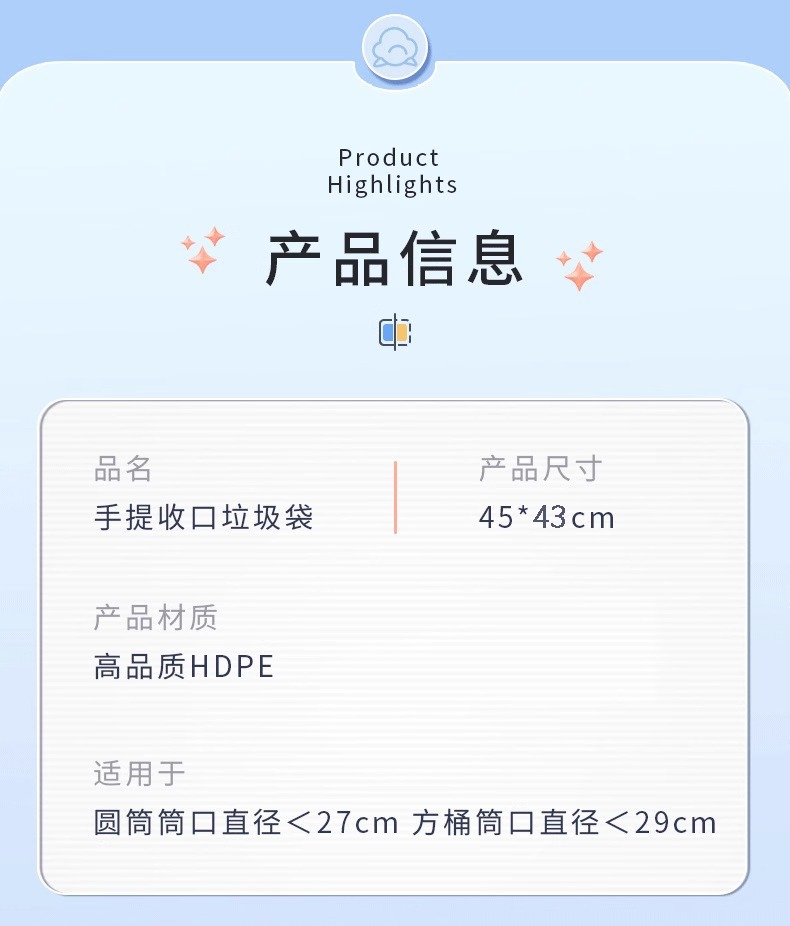 Product
Highlights

产品信息

品名
手提收口垃圾袋

产品尺寸
45*43cm

产品材质
高品质HDPE

适用于
圆筒筒口直径＜27cm 方桶筒口直径＜29cm