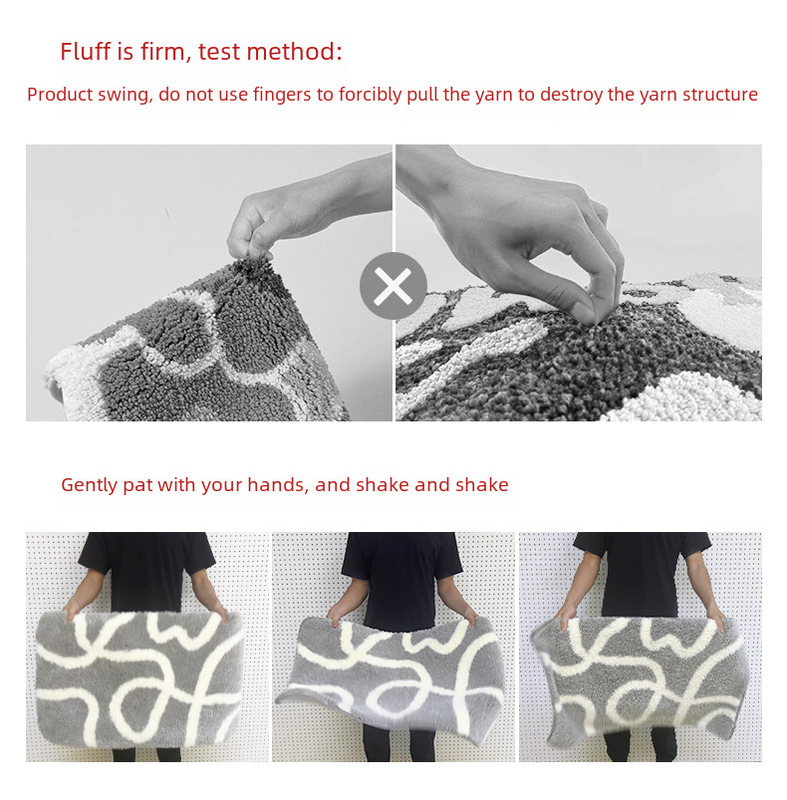 Fluff is firm, test method:

Product swing, do not use fingers to forcibly pull the yarn to destroy the yarn structure

Gently pat with your hands, and shake and shake