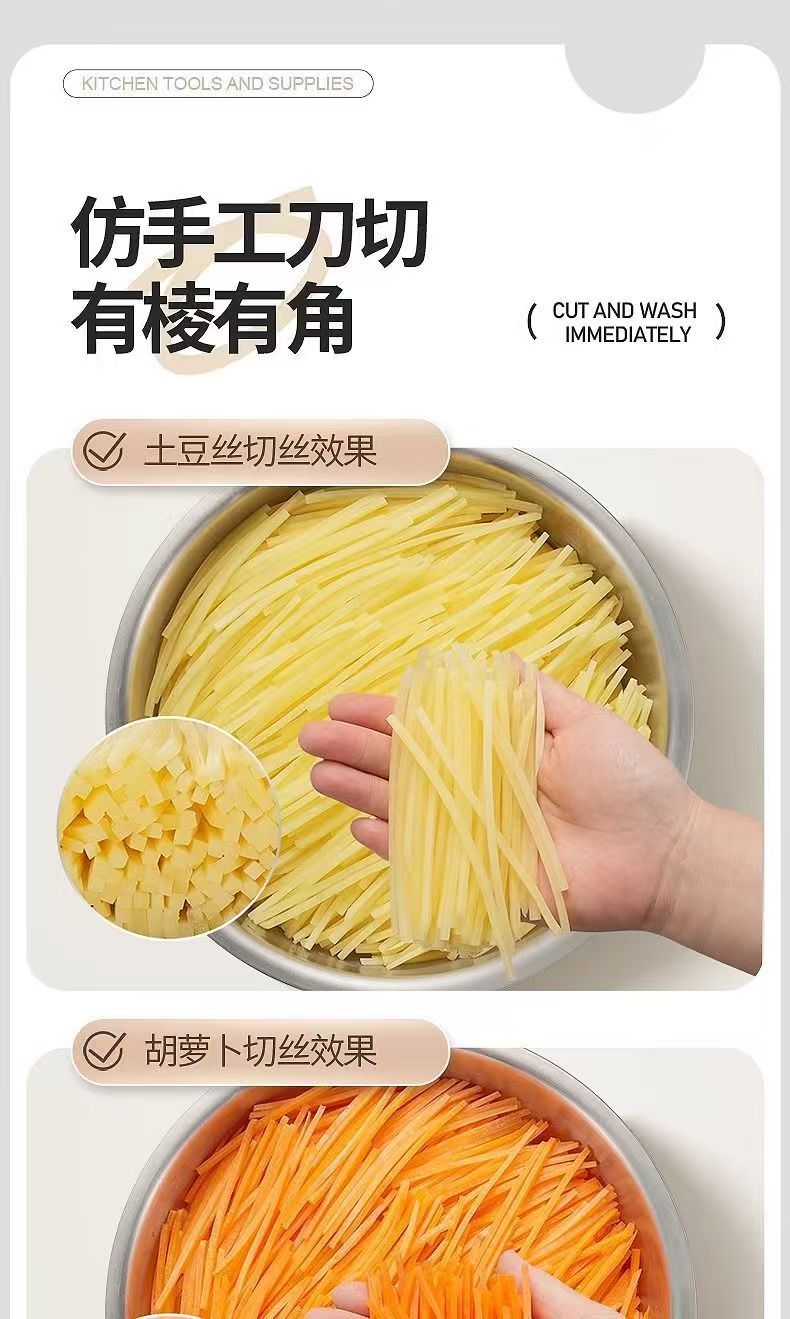 KITCHEN TOOLS AND SUPPLIES

仿手工刀切
有棱有角

( CUT AND WASH IMMEDIATELY )

土豆丝切丝效果

胡萝卜切丝效果