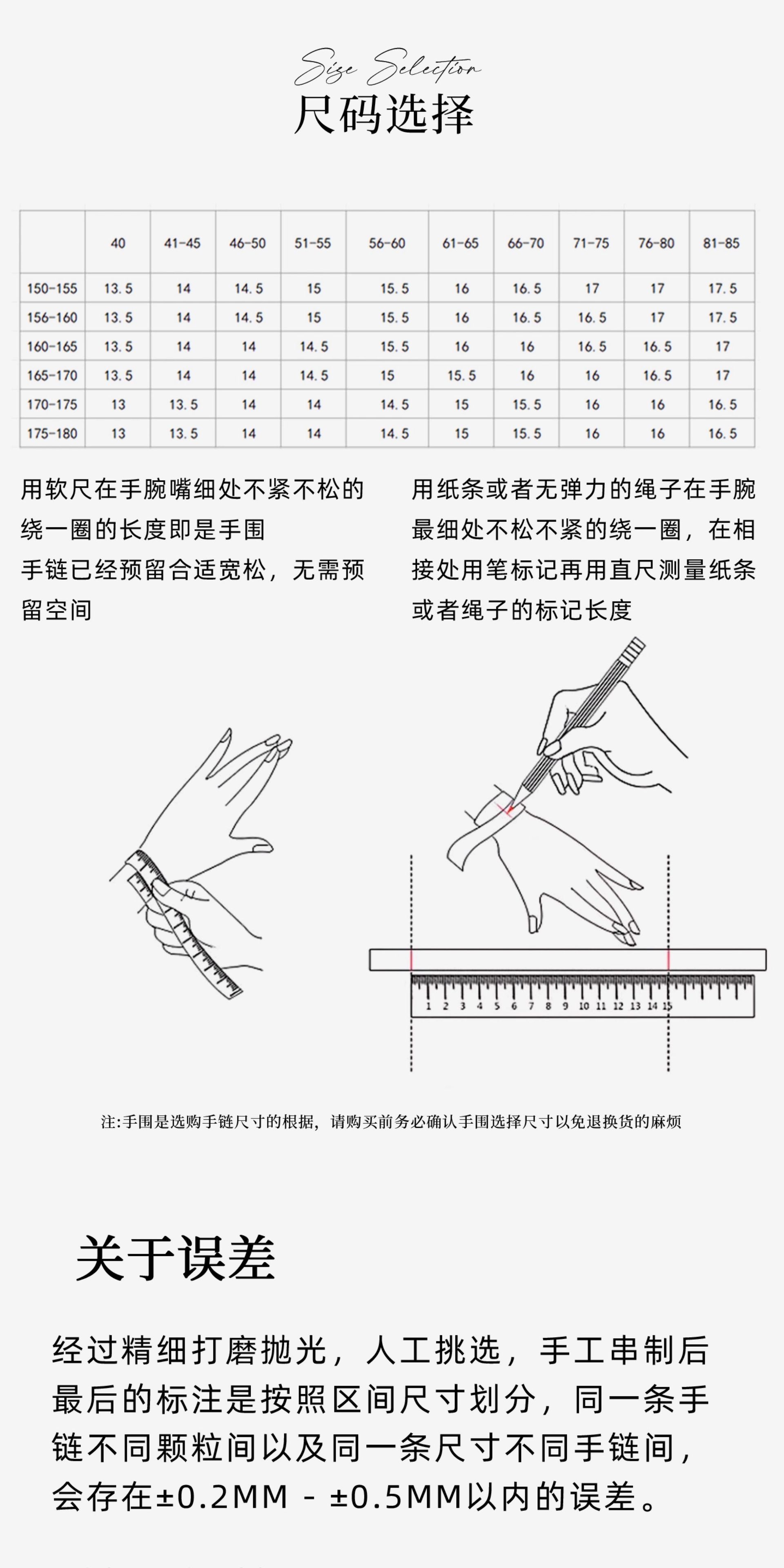 Size Selection
尺码选择

| | 40 | 41-45 | 46-50 | 51-55 | 56-60 | 61-65 | 66-70 | 71-75 | 76-80 | 81-85 |
|---|---|---|---|---|---|---|---|---|---|---|
| 150-155 | 13.5 | 14 | 14.5 | 15 | 15.5 | 16 | 16.5 | 17 | 17 | 17.5 |
| 156-160 | 13.5 | 14 | 14.5 | 15 | 15.5 | 16 | 16.5 | 16.5 | 17 | 17.5 |
| 160-165 | 13.5 | 14 | 14 | 14.5 | 15.5 | 16 | 16 | 16.5 | 16.5 | 17 |
| 165-170 | 13.5 | 14 | 14 | 14.5 | 15 | 15.5 | 16 | 16 | 16.5 | 17 |
| 170-175 | 13 | 13.5 | 14 | 14 | 14.5 | 15 | 15.5 | 16 | 16 | 16.5 |
| 175-180 | 13 | 13.5 | 14 | 14 | 14.5 | 15 | 15.5 | 16 | 16 | 16.5 |

用软尺在手腕嘴细处不紧不松的绕一圈的长度即是手围
手链已经预留合适宽松，无需预留空间

用纸条或者无弹力的绳子在手腕最细处不松不紧的绕一圈，在相接处用笔标记再用直尺测量纸条或者绳子的标记长度

1 2 3 4 5 6 7 8 9 10 11 12 13 14 15

注:手围是选购手链尺寸的根据，请购买前务必确认手围选择尺寸以免退换货的麻烦

关于误差

经过精细打磨抛光，人工挑选，手工串制后最后的标注是按照区间尺寸划分，同一条手链不同颗粒间以及同一条尺寸不同手链间，会存在±0.2MM - ±0.5MM以内的误差。