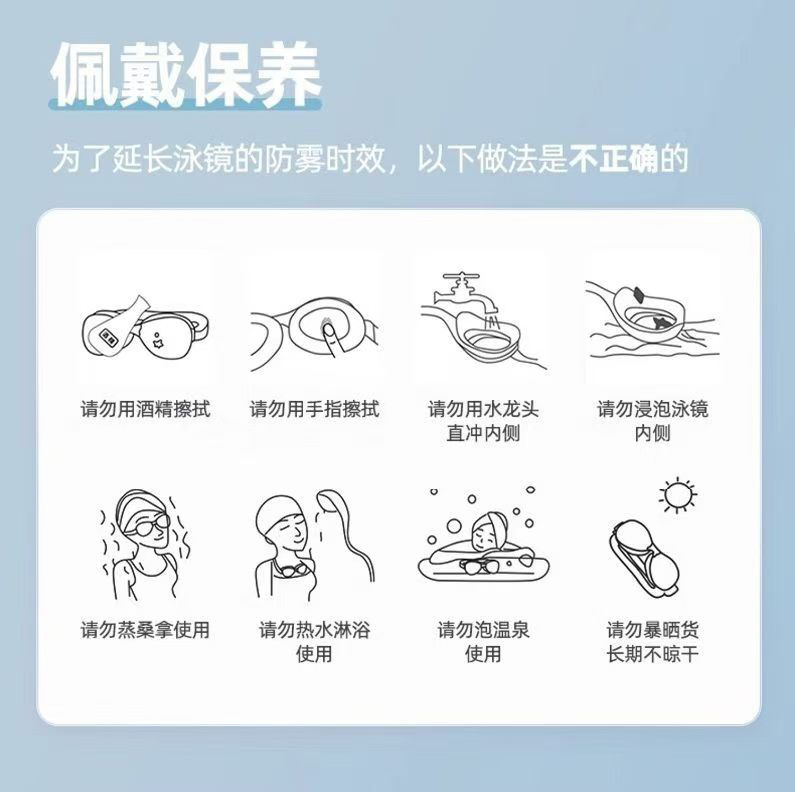 佩戴保养

为了延长泳镜的防雾时效，以下做法是不正确的

请勿用酒精擦拭

请勿用手指擦拭

请勿用水龙头直冲内侧

请勿浸泡泳镜内侧

请勿蒸桑拿使用

请勿热水淋浴使用

请勿泡温泉使用

请勿暴晒货长期不晾干