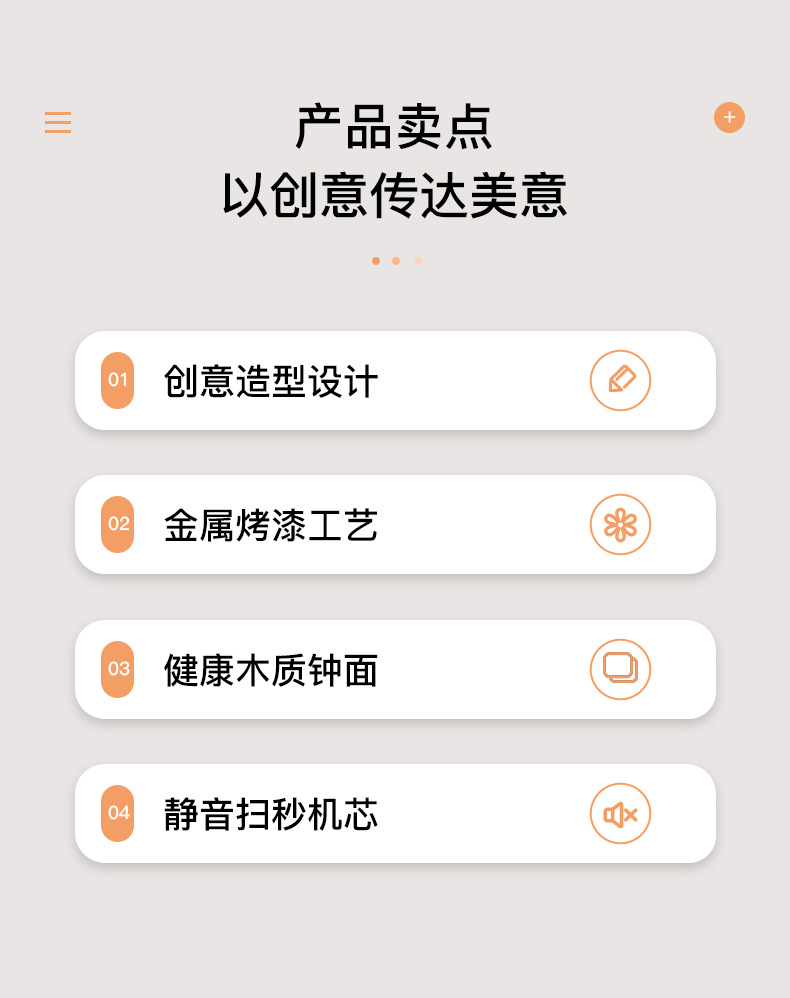 产品卖点
以创意传达美意

01 创意造型设计

02 金属烤漆工艺

03 健康木质钟面

04 静音扫秒机芯