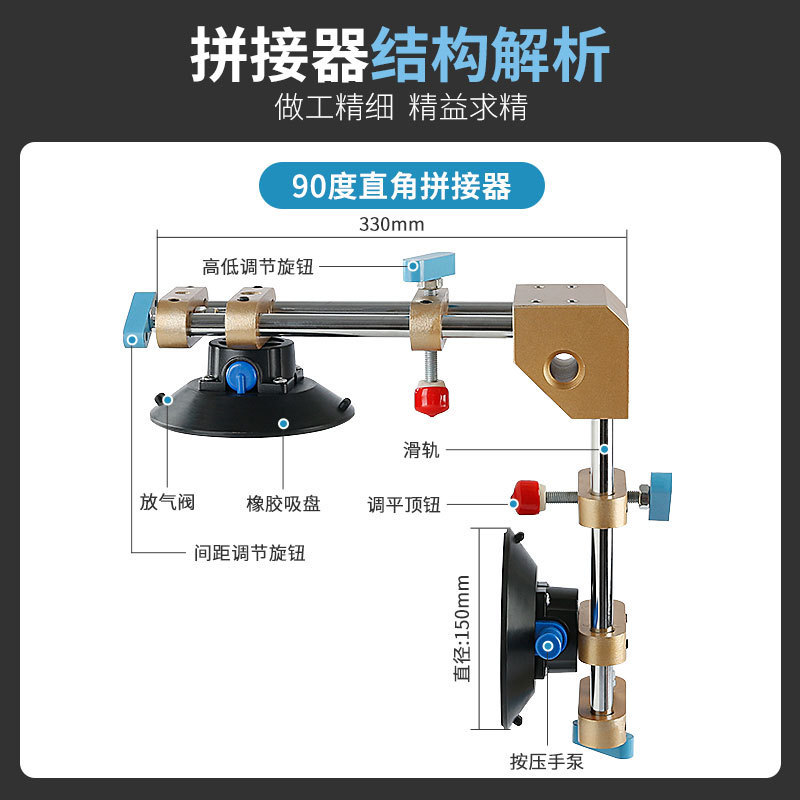 拼接器结构解析
做工精细 精益求精

90度直角拼接器

330mm

高低调节旋钮

滑轨

放气阀

橡胶吸盘

调平顶钮

间距调节旋钮

直径:150mm

按压手泵