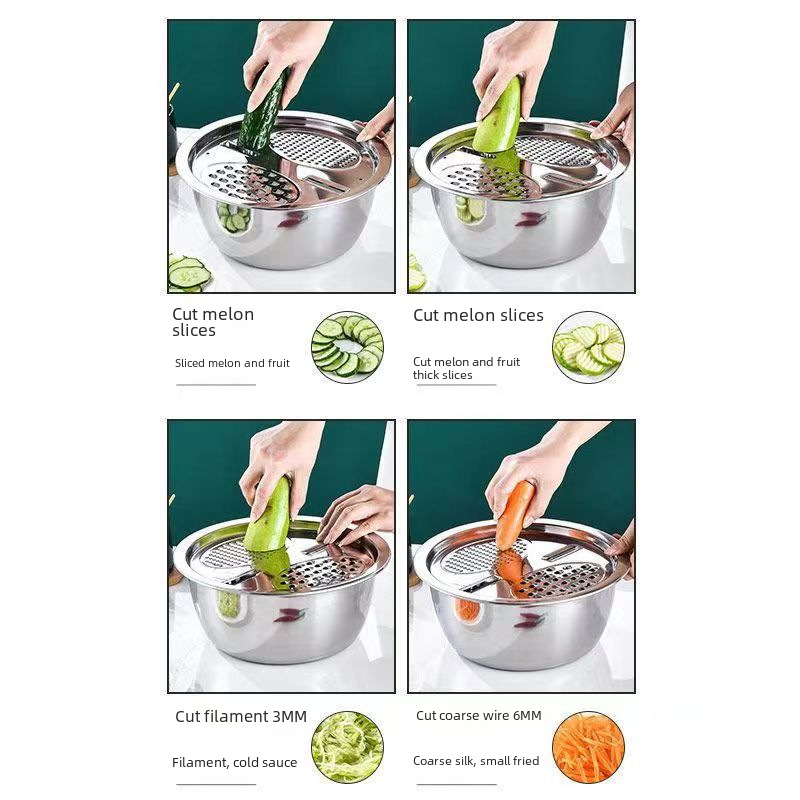 Cut melon slices

Sliced melon and fruit

Cut melon slices

Cut melon and fruit thick slices

Cut filament 3MM

Filament, cold sauce

Cut coarse wire 6MM

Coarse silk, small fried