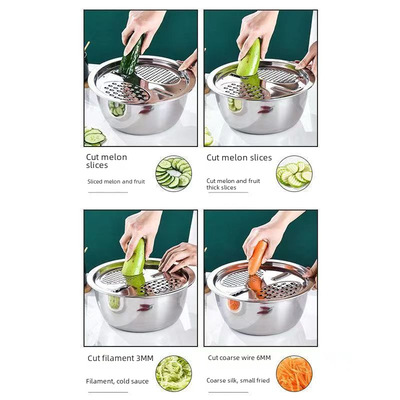 Cut melon slices

Sliced melon and fruit

Cut melon slices

Cut melon and fruit thick slices

Cut filament 3MM

Filament, cold sauce

Cut coarse wire 6MM

Coarse silk, small fried