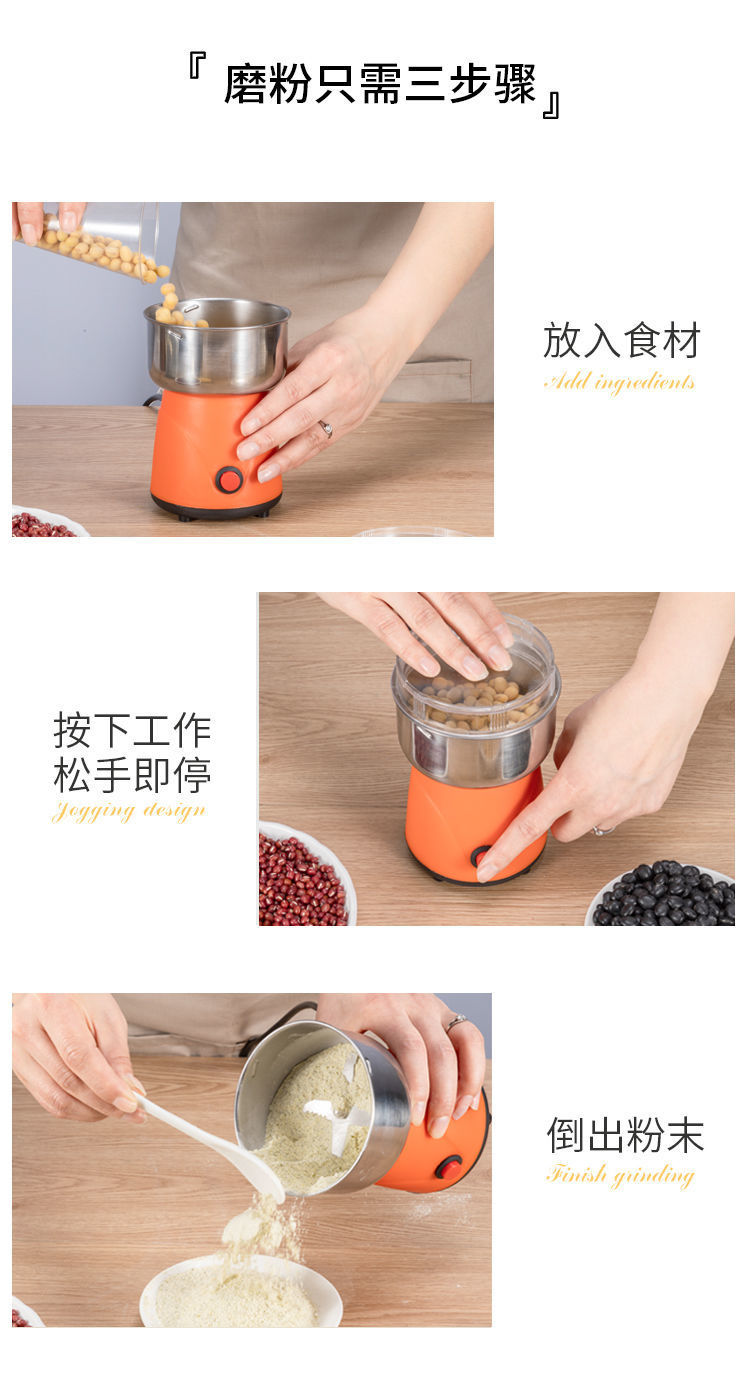 『 磨粉只需三步骤 』

放入食材
Add ingredients

按下工作
松手即停
Jogging design

倒出粉末
Finish grinding