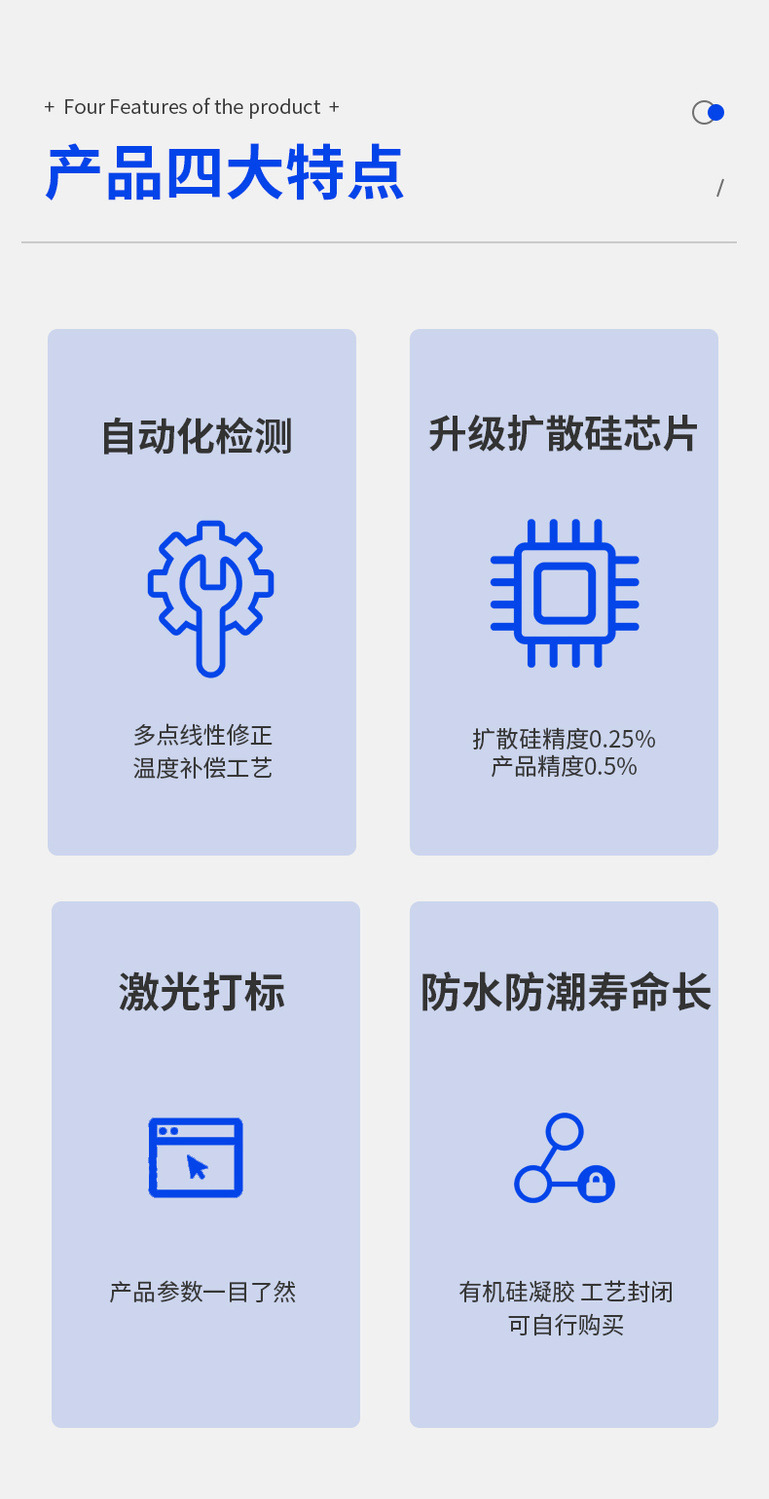 + Four Features of the product +

产品四大特点

/

自动化检测

多点线性修正
温度补偿工艺

升级扩散硅芯片

扩散硅精度0.25%
产品精度0.5%

激光打标

产品参数一目了然

防水防潮寿命长

有机硅凝胶 工艺封闭
可自行购买