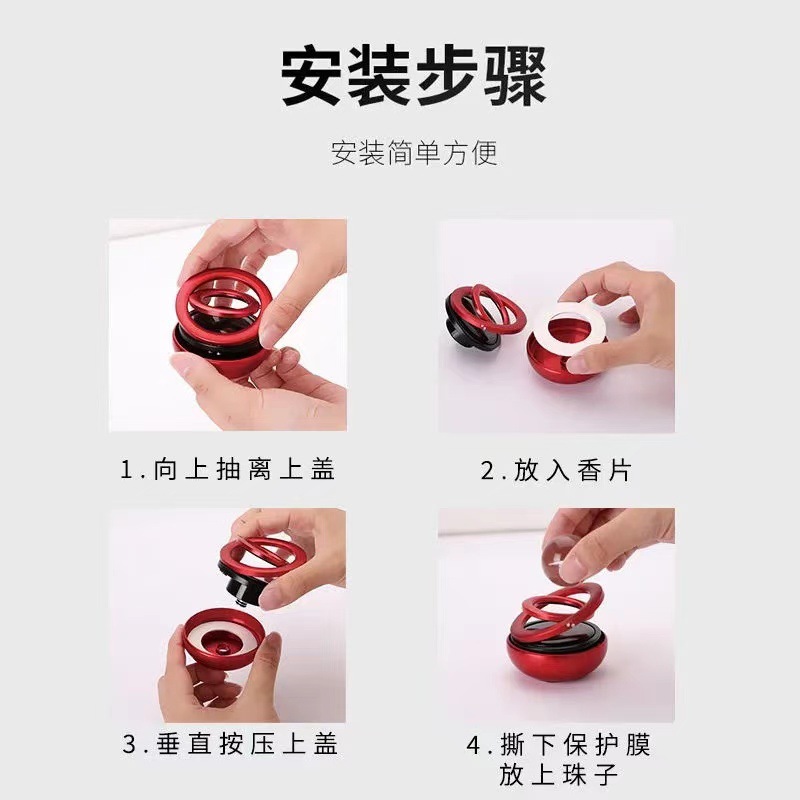 安装步骤

安装简单方便

1.向上抽离上盖

2.放入香片

3.垂直按压上盖

4.撕下保护膜
放上珠子