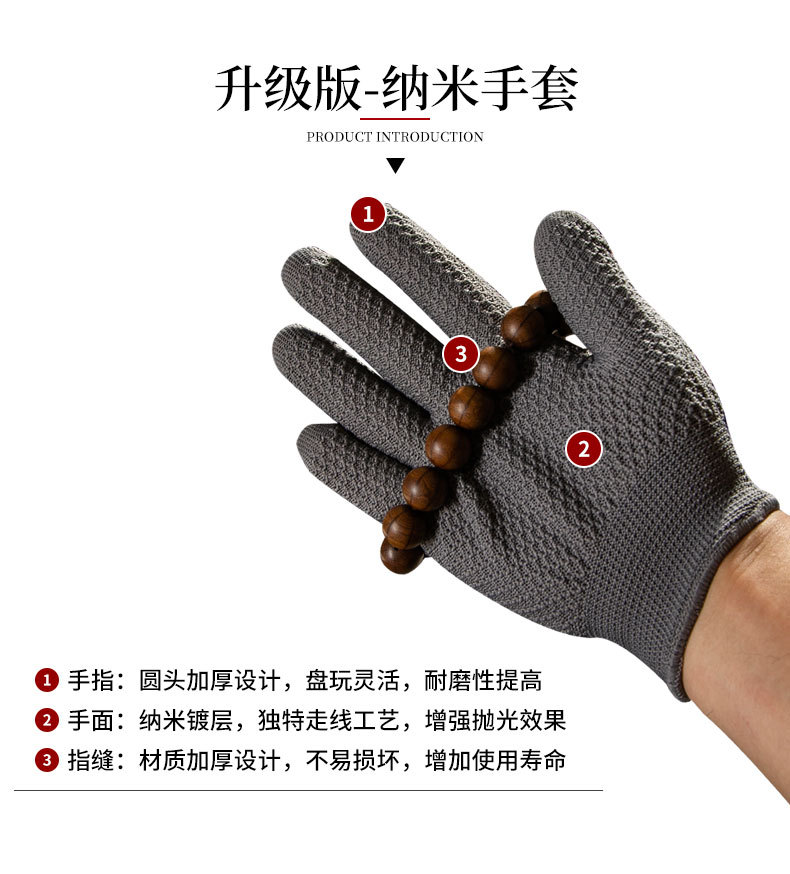 升级版-纳米手套

PRODUCT INTRODUCTION

1

3

2

1 手指：圆头加厚设计，盘玩灵活，耐磨性提高

2 手面：纳米镀层，独特走线工艺，增强抛光效果

3 指缝：材质加厚设计，不易损坏，增加使用寿命