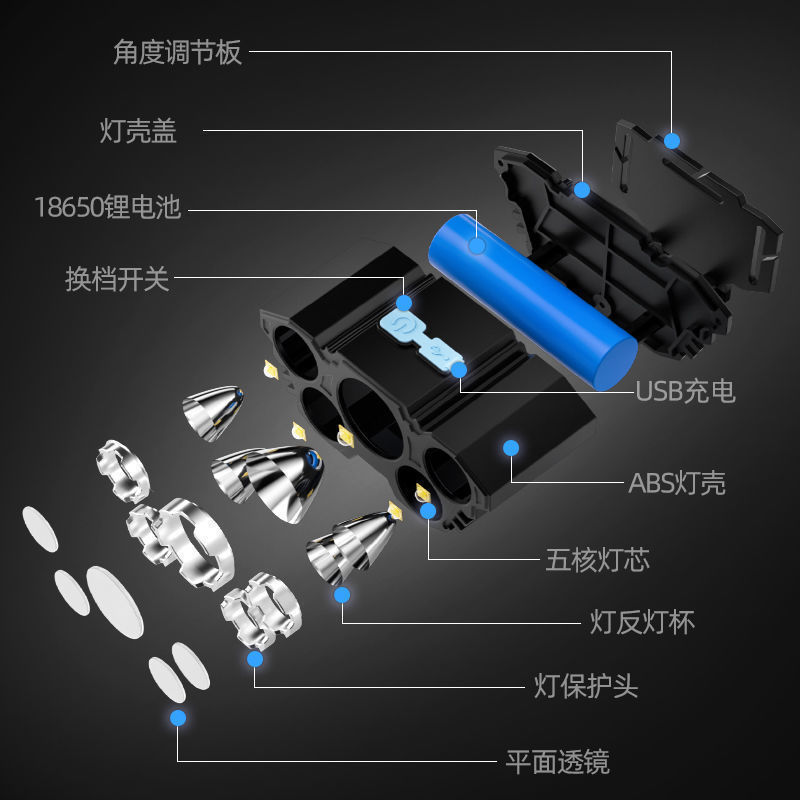 角度调节板

灯壳盖

18650锂电池

换档开关

USB充电

ABS灯壳

五核灯芯

灯反灯杯

灯保护头

平面透镜