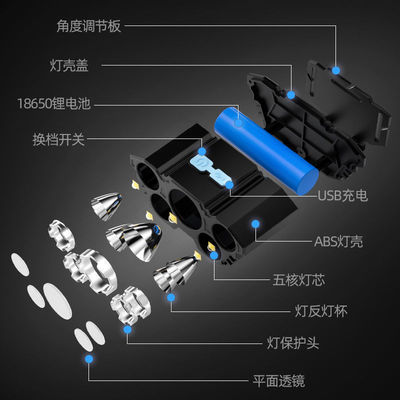 角度调节板

灯壳盖

18650锂电池

换档开关

USB充电

ABS灯壳

五核灯芯

灯反灯杯

灯保护头

平面透镜