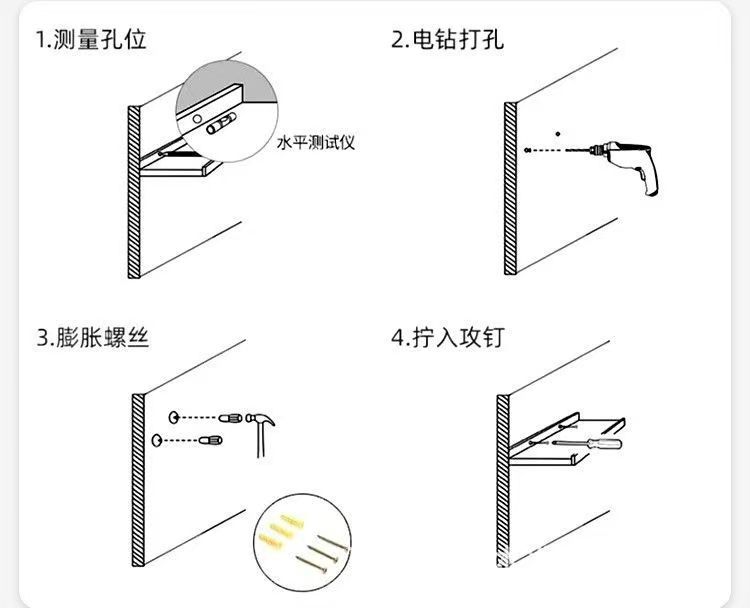 1.测量孔位

水平测试仪

2.电钻打孔

3.膨胀螺丝

4.拧入攻钉