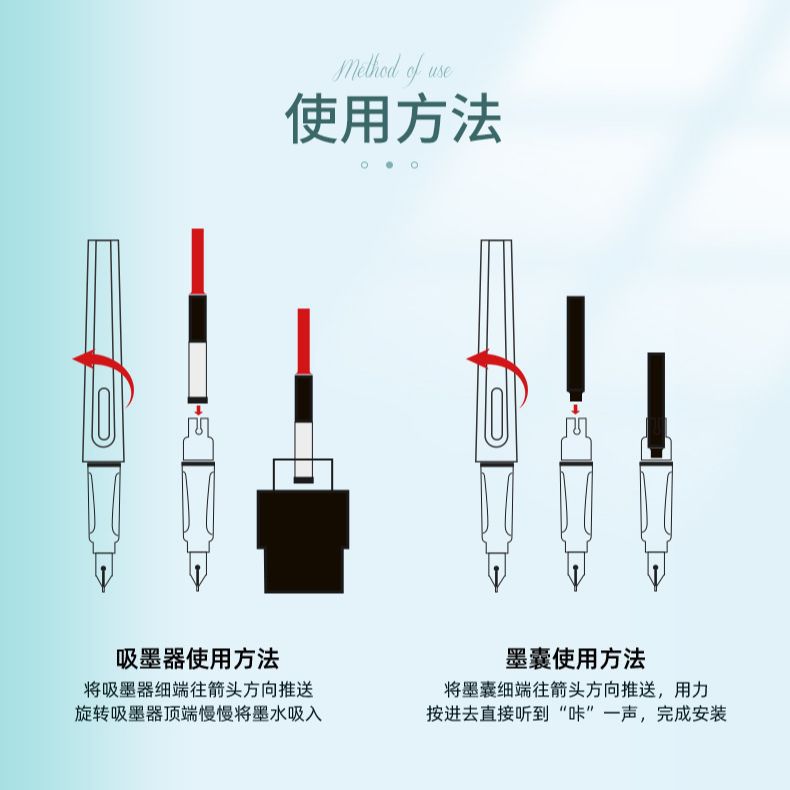 Method of use
使用方法

吸墨器使用方法
将吸墨器细端往箭头方向推送
旋转吸墨器顶端慢慢将墨水吸入

墨囊使用方法
将墨囊细端往箭头方向推送，用力
按进去直接听到“咔”一声，完成安装