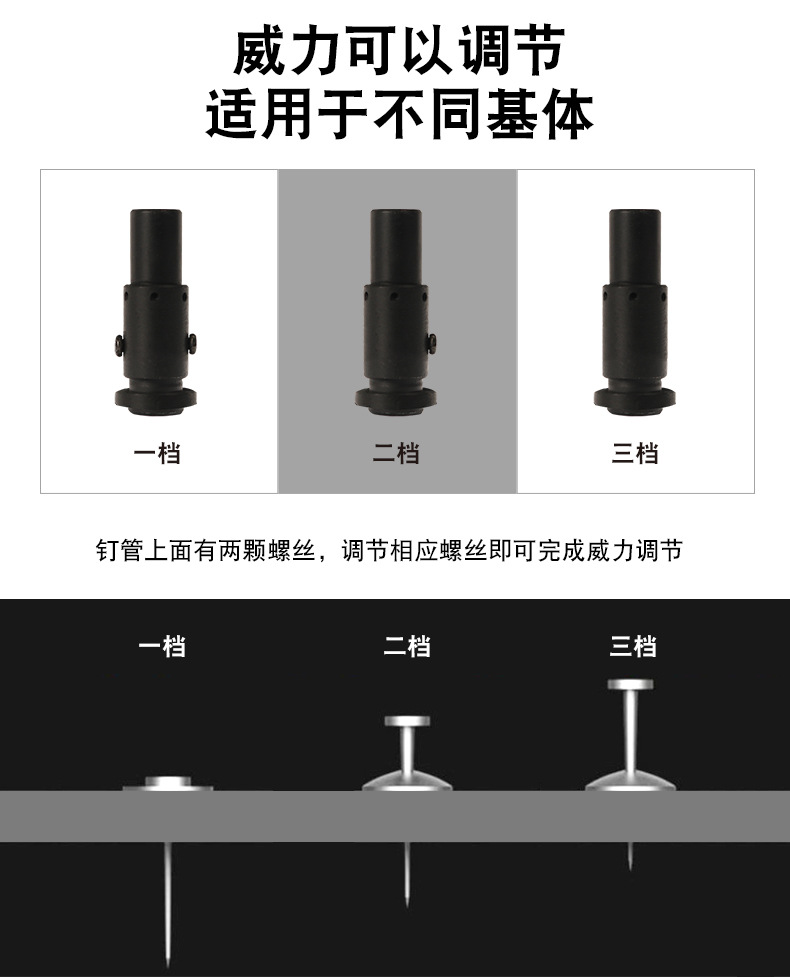 威力可以调节
适用于不同基体

一档

二档

三档

钉管上面有两颗螺丝，调节相应螺丝即可完成威力调节

一档

二档

三档