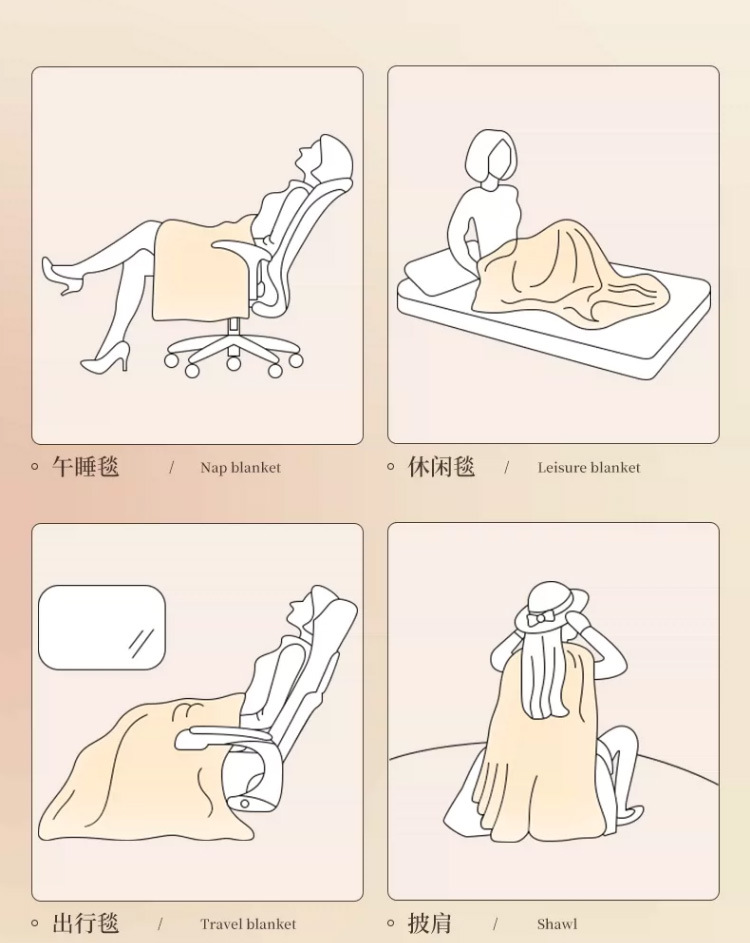 午睡毯 / Nap blanket

休闲毯 / Leisure blanket

出行毯 / Travel blanket

披肩 / Shawl