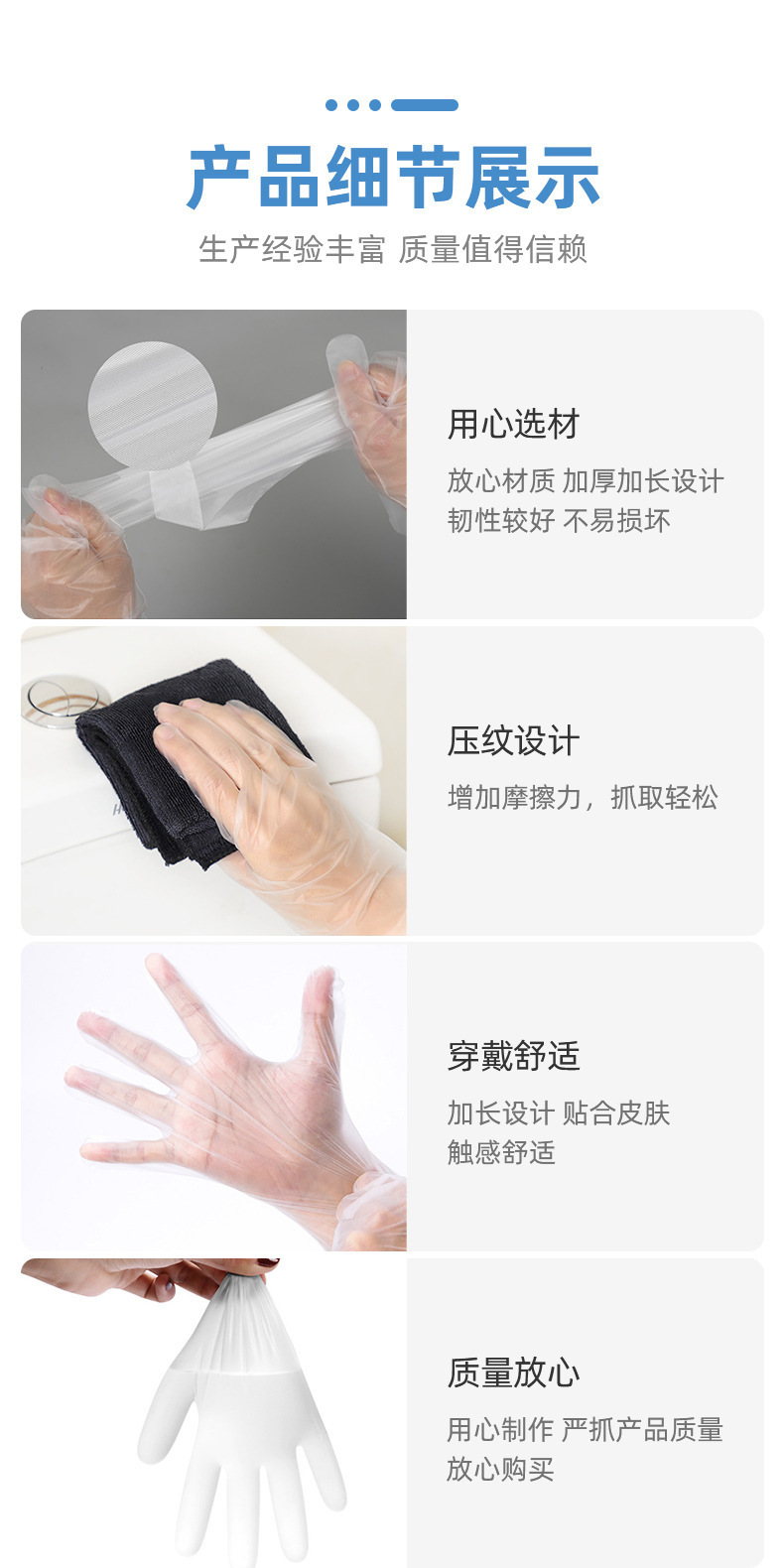 产品细节展示

生产经验丰富 质量值得信赖

用心选材

放心材质 加厚加长设计
韧性较好 不易损坏

压纹设计

增加摩擦力，抓取轻松

穿戴舒适

加长设计 贴合皮肤
触感舒适

质量放心

用心制作 严抓产品质量
放心购买