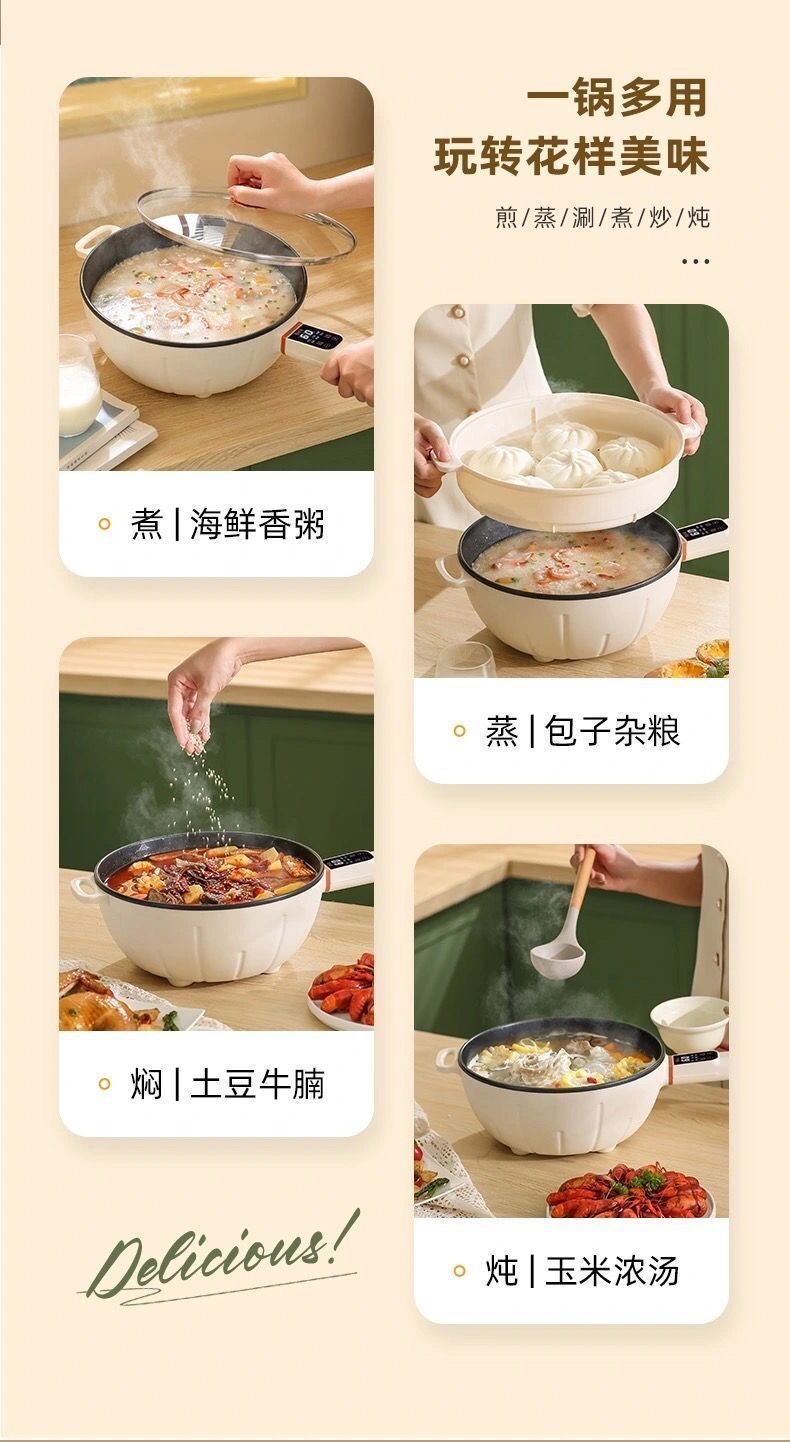 一锅多用
玩转花样美味

煎/蒸/涮/煮/炒/炖

...

煮 | 海鲜香粥

蒸 | 包子杂粮

焖 | 土豆牛腩

炖 | 玉米浓汤

Delicious!