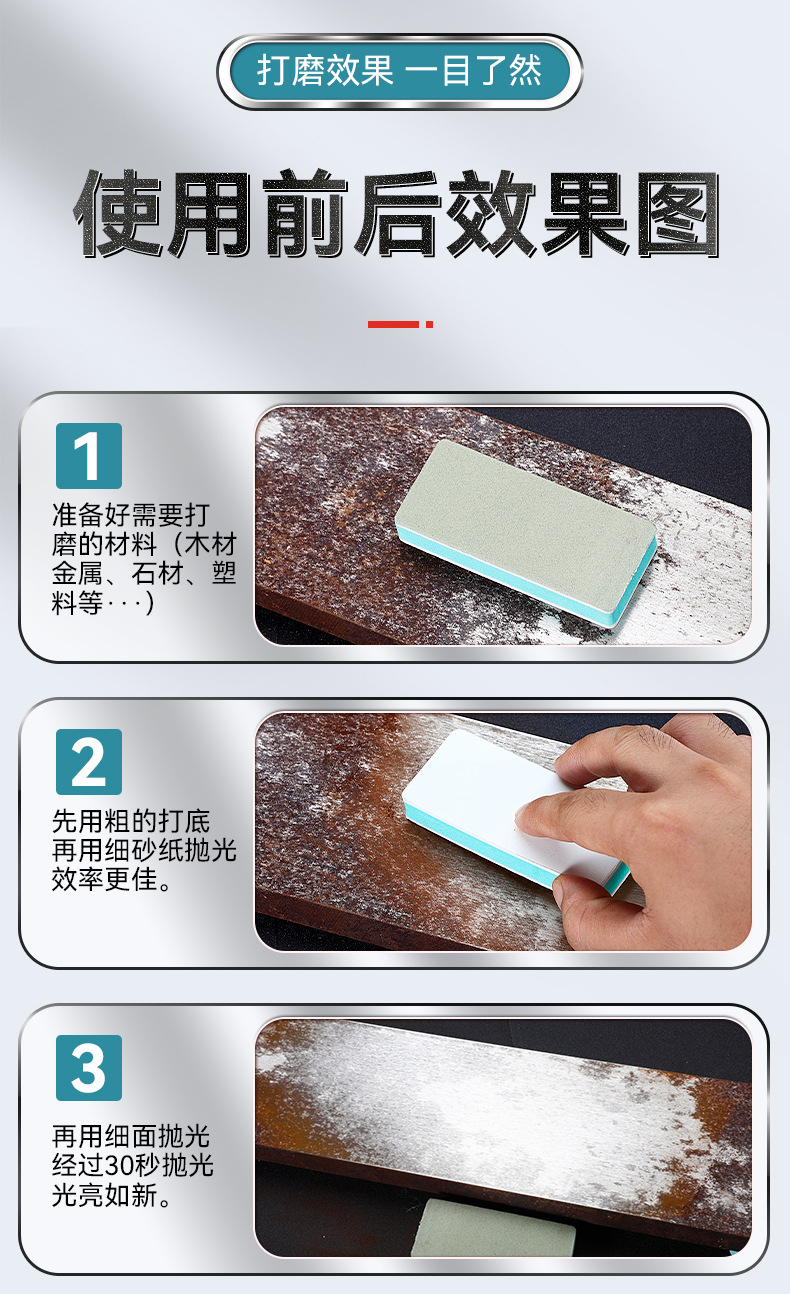 打磨效果 一目了然

使用前后效果图

1

准备好需要打磨的材料（木材金属、石材、塑料等···）

2

先用粗的打底再用细砂纸抛光效率更佳。

3

再用细面抛光经过30秒抛光光亮如新。