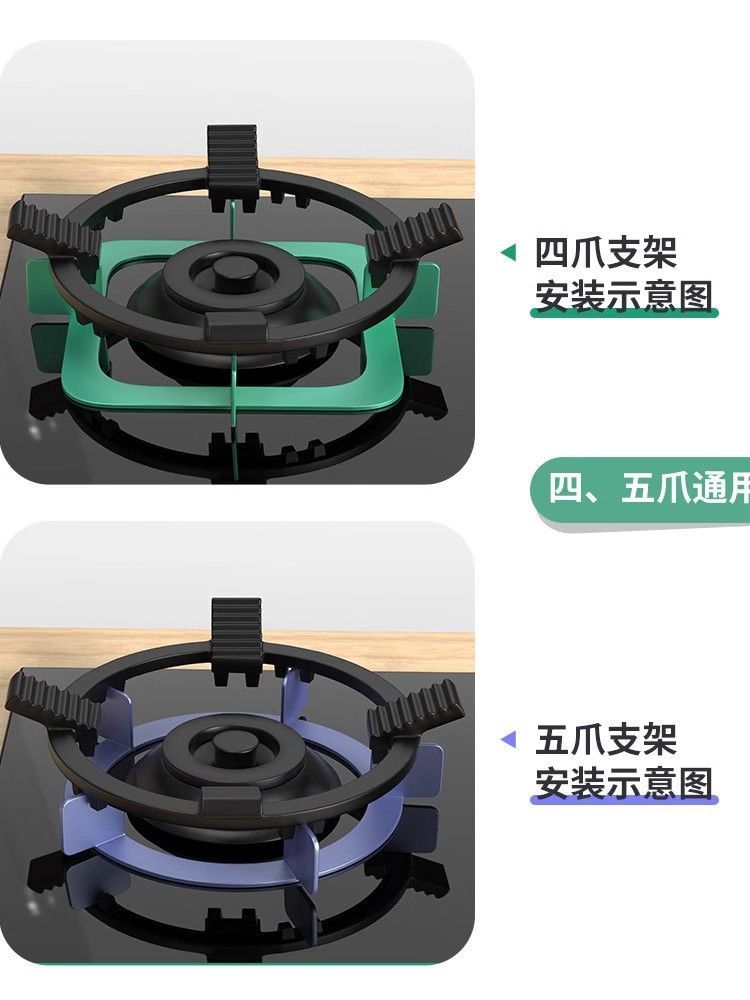 四爪支架
安装示意图

四、五爪通用

五爪支架
安装示意图