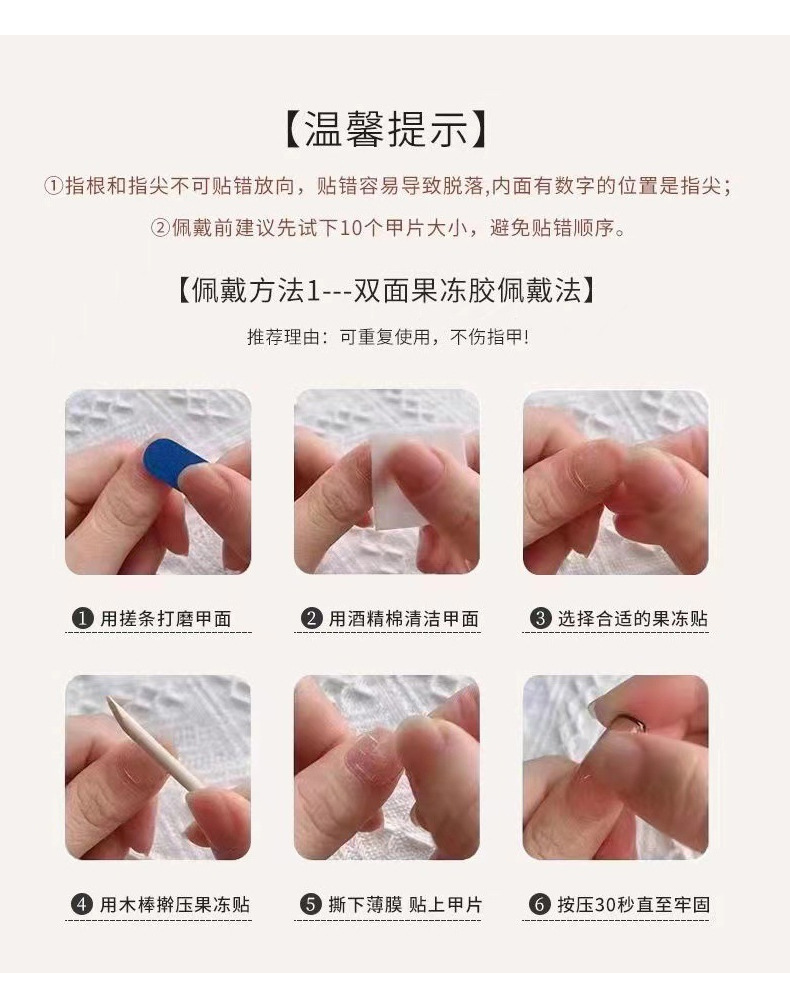 【温馨提示】

①指根和指尖不可贴错放向，贴错容易导致脱落,内面有数字的位置是指尖；

②佩戴前建议先试下10个甲片大小，避免贴错顺序。

【佩戴方法1---双面果冻胶佩戴法】

推荐理由：可重复使用，不伤指甲!

❶ 用搓条打磨甲面

❷ 用酒精棉清洁甲面

❸ 选择合适的果冻贴

❹ 用木棒擀压果冻贴

❺ 撕下薄膜 贴上甲片

❻ 按压30秒直至牢固