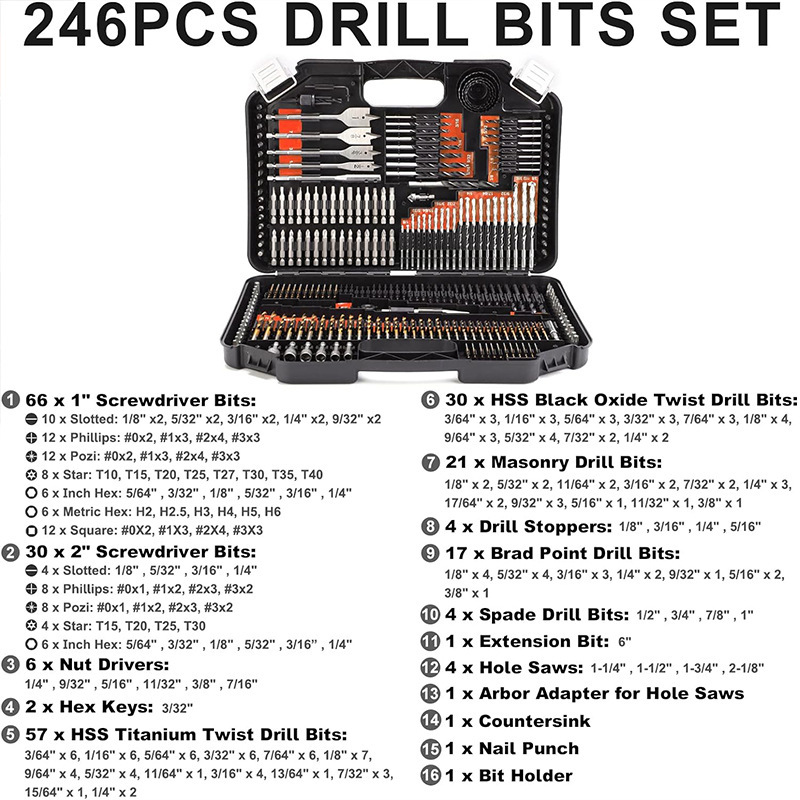 246PCS DRILL BITS SET

1 66 x 1" Screwdriver Bits:
10 x Slotted: 1/8" x2, 5/32" x2, 3/16" x2, 1/4" x2, 9/32" x2
12 x Phillips: #0x2, #1x3, #2x4, #3x3
12 x Pozi: #0x2, #1x3, #2x4, #3x3
8 x Star: T10, T15, T20, T25, T27, T30, T35, T40
6 x Inch Hex: 5/64" , 3/32" , 1/8" , 5/32" , 3/16" , 1/4"
6 x Metric Hex: H2, H2.5, H3, H4, H5, H6
12 x Square: #0X2, #1X3, #2X4, #3X3

2 30 x 2" Screwdriver Bits:
4 x Slotted: 1/8" , 5/32" , 3/16" , 1/4"
8 x Phillips: #0x1, #1x2, #2x3, #3x2
8 x Pozi: #0x1, #1x2, #2x3, #3x2
4 x Star: T15, T20, T25, T30
6 x Inch Hex: 5/64" , 3/32" , 1/8" , 5/32" , 3/16" , 1/4"

3 6 x Nut Drivers:
1/4" , 9/32" , 5/16" , 11/32" , 3/8" , 7/16"

4 2 x Hex Keys: 3/32"

5 57 x HSS Titanium Twist Drill Bits:
3/64" x 6, 1/16" x 6, 5/64" x 6, 3/32" x 6, 7/64" x 6, 1/8" x 7, 9/64" x 4, 5/32" x 4, 11/64" x 1, 3/16" x 4, 13/64" x 1, 7/32" x 3, 15/64" x 1, 1/4" x 2

6 30 x HSS Black Oxide Twist Drill Bits:
3/64" x 3, 1/16" x 3, 5/64" x 3, 3/32" x 3, 7/64" x 3, 1/8" x 4, 9/64" x 3, 5/32" x 4, 7/32" x 2, 1/4" x 2

7 21 x Masonry Drill Bits:
1/8" x 2, 5/32" x 2, 11/64" x 2, 3/16" x 2, 7/32" x 2, 1/4" x 3, 17/64" x 2, 9/32" x 3, 5/16" x 1, 11/32" x 1, 3/8" x 1

8 4 x Drill Stoppers: 1/8" , 3/16" , 1/4" , 5/16"

9 17 x Brad Point Drill Bits:
1/8" x 4, 5/32" x 4, 3/16" x 3, 1/4" x 2, 9/32" x 1, 5/16" x 2, 3/8" x 1

10 4 x Spade Drill Bits: 1/2" , 3/4" , 7/8" , 1"

11 1 x Extension Bit: 6"

12 4 x Hole Saws: 1-1/4" , 1-1/2" , 1-3/4" , 2-1/8"

13 1 x Arbor Adapter for Hole Saws

14 1 x Countersink

15 1 x Nail Punch

16 1 x Bit Holder