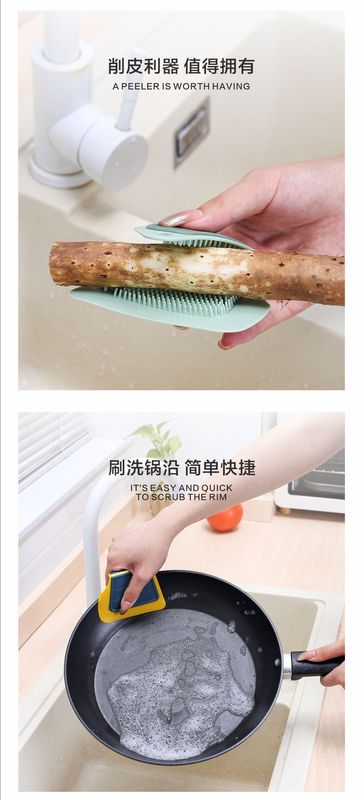 削皮利器 值得拥有
A PEELER IS WORTH HAVING

刷洗锅沿 简单快捷
IT'S EASY AND QUICK TO SCRUB THE RIM