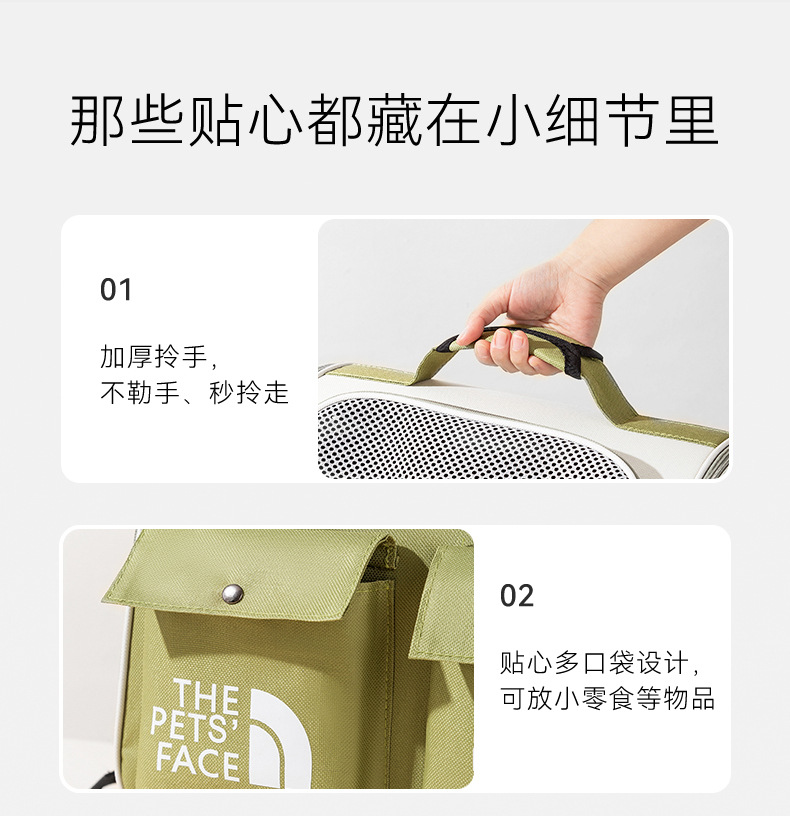 那些贴心都藏在小细节里

01

加厚拎手，
不勒手、秒拎走

THE PETS' FACE

02

贴心多口袋设计，
可放小零食等物品