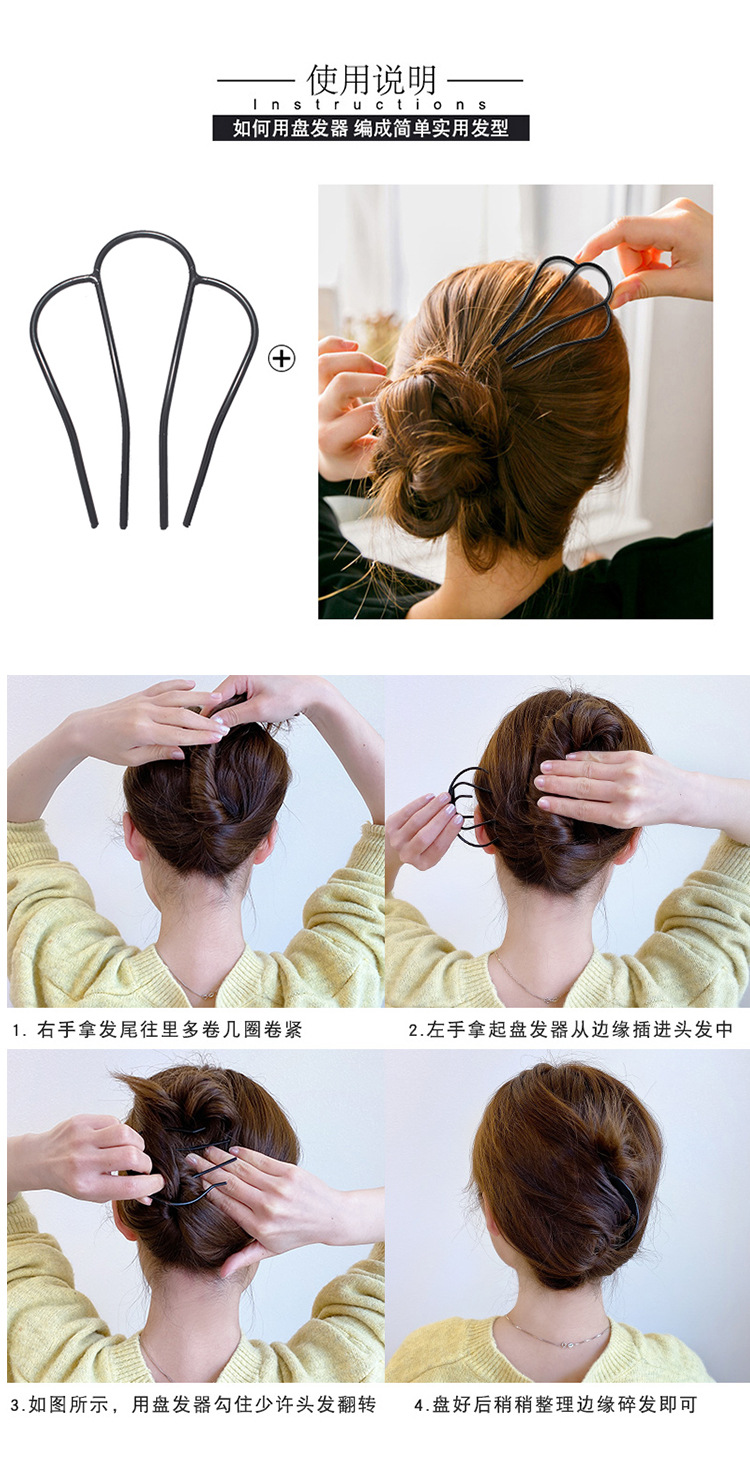 使用说明
Instructions
如何用盘发器 编成简单实用发型

+

1. 右手拿发尾往里多卷几圈卷紧

2.左手拿起盘发器从边缘插进头发中

3.如图所示，用盘发器勾住少许头发翻转

4.盘好后稍稍整理边缘碎发即可