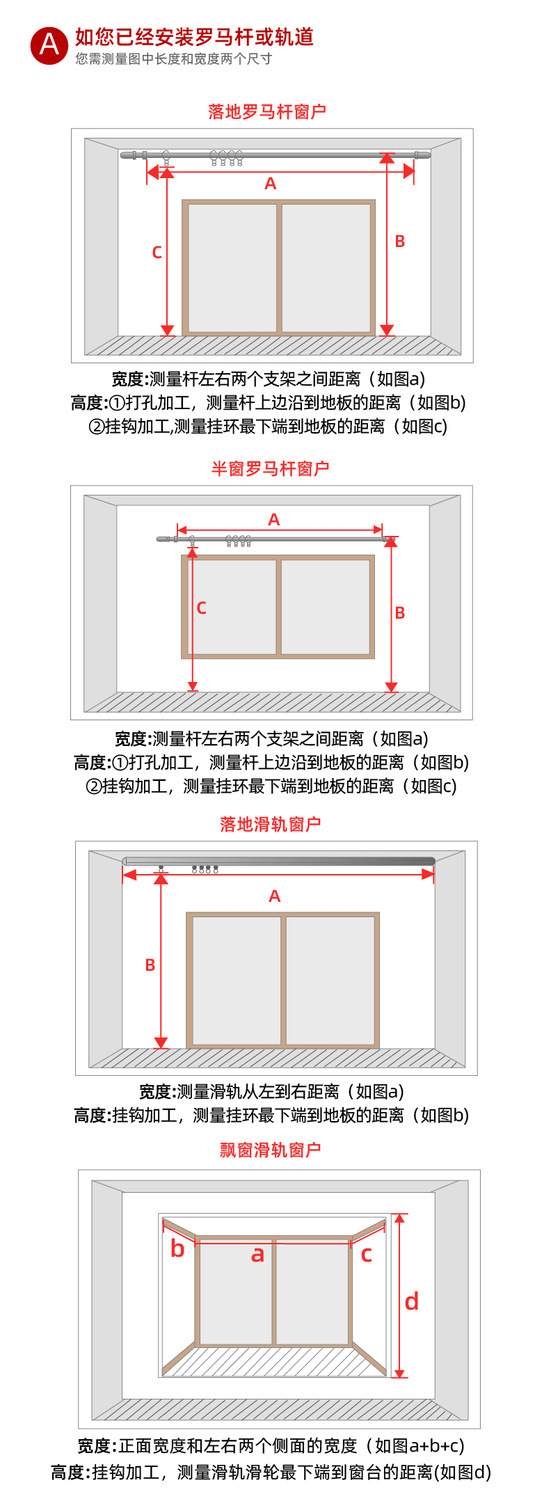 A 如您已经安装罗马杆或轨道
您需测量图中长度和宽度两个尺寸

落地罗马杆窗户

A
C
B

宽度:测量杆左右两个支架之间距离（如图a)
高度:①打孔加工，测量杆上边沿到地板的距离（如图b)
②挂钩加工,测量挂环最下端到地板的距离（如图c)

半窗罗马杆窗户

A
C
B

宽度:测量杆左右两个支架之间距离（如图a)
高度:①打孔加工，测量杆上边沿到地板的距离（如图b)
②挂钩加工，测量挂环最下端到地板的距离（如图c)

落地滑轨窗户

A
B

宽度:测量滑轨从左到右距离（如图a)
高度:挂钩加工，测量挂环最下端到地板的距离（如图b)

飘窗滑轨窗户

b
a
c
d

宽度:正面宽度和左右两个侧面的宽度（如图a+b+c)
高度:挂钩加工，测量滑轨滑轮最下端到窗台的距离(如图d)