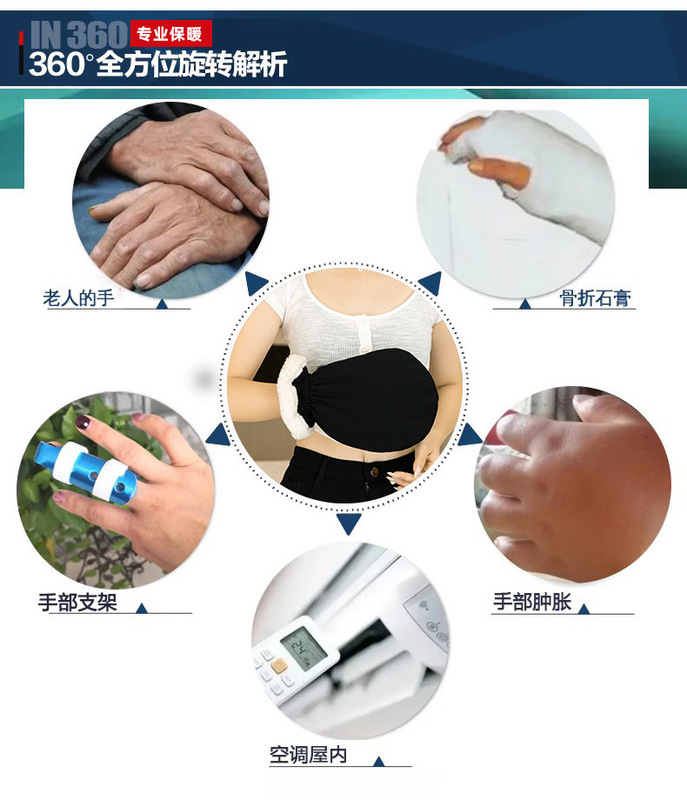 IN 360 专业保暖
360°全方位旋转解析

老人的手

骨折石膏

手部支架

手部肿胀

24

空调屋内