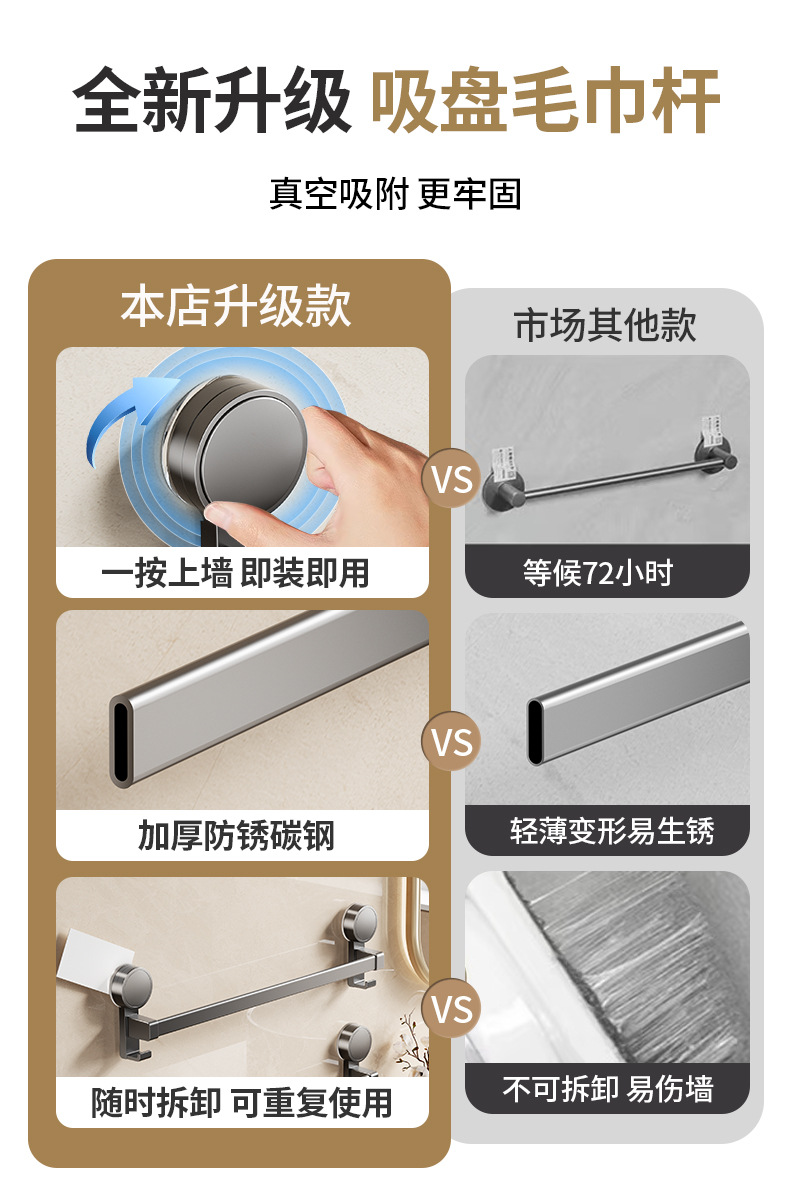 全新升级 吸盘毛巾杆

真空吸附 更牢固

本店升级款

一按上墙 即装即用

加厚防锈碳钢

随时拆卸 可重复使用

市场其他款

等候72小时

轻薄变形易生锈

不可拆卸 易伤墙

VS

VS

VS