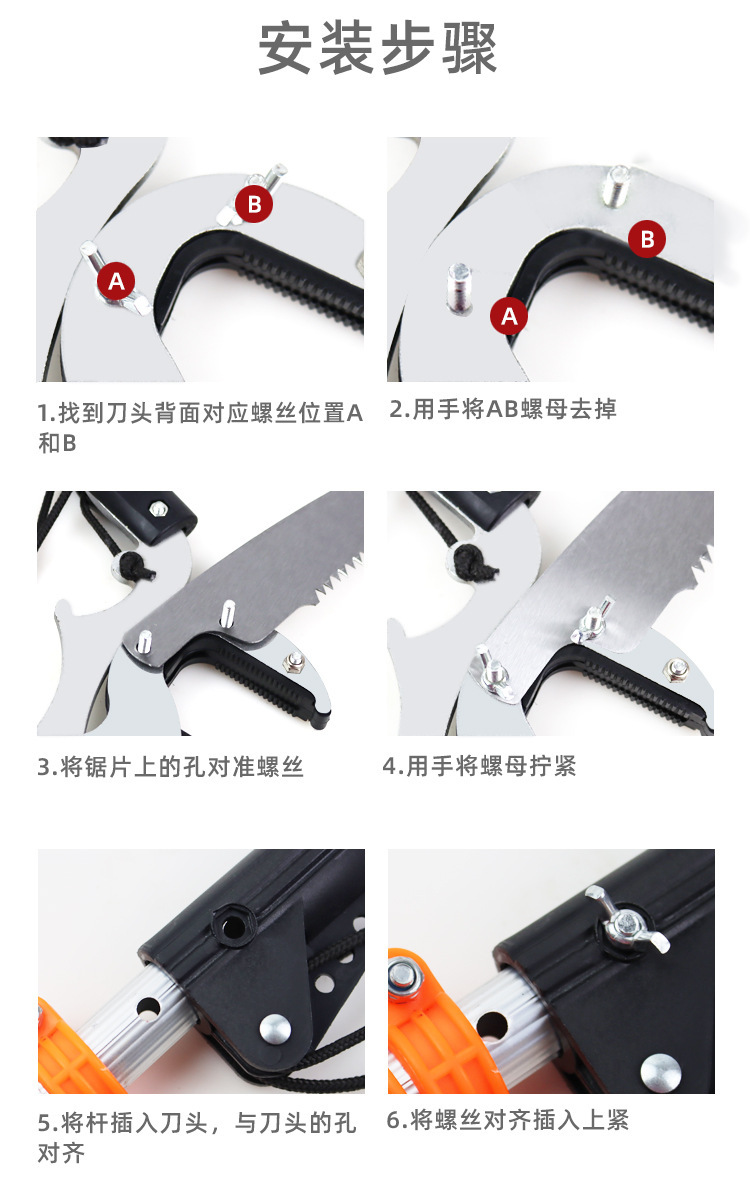 安装步骤

B
A

1.找到刀头背面对应螺丝位置A和B

B
A

2.用手将AB螺母去掉

3.将锯片上的孔对准螺丝

4.用手将螺母拧紧

5.将杆插入刀头，与刀头的孔对齐

6.将螺丝对齐插入上紧