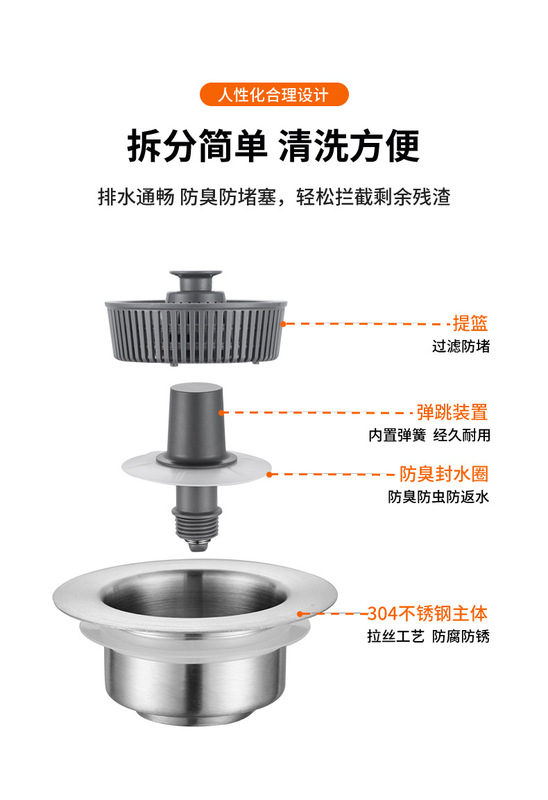 人性化合理设计

拆分简单 清洗方便

排水通畅 防臭防堵塞，轻松拦截剩余残渣

提篮
过滤防堵

弹跳装置
内置弹簧 经久耐用

防臭封水圈
防臭防虫防返水

304不锈钢主体
拉丝工艺 防腐防锈