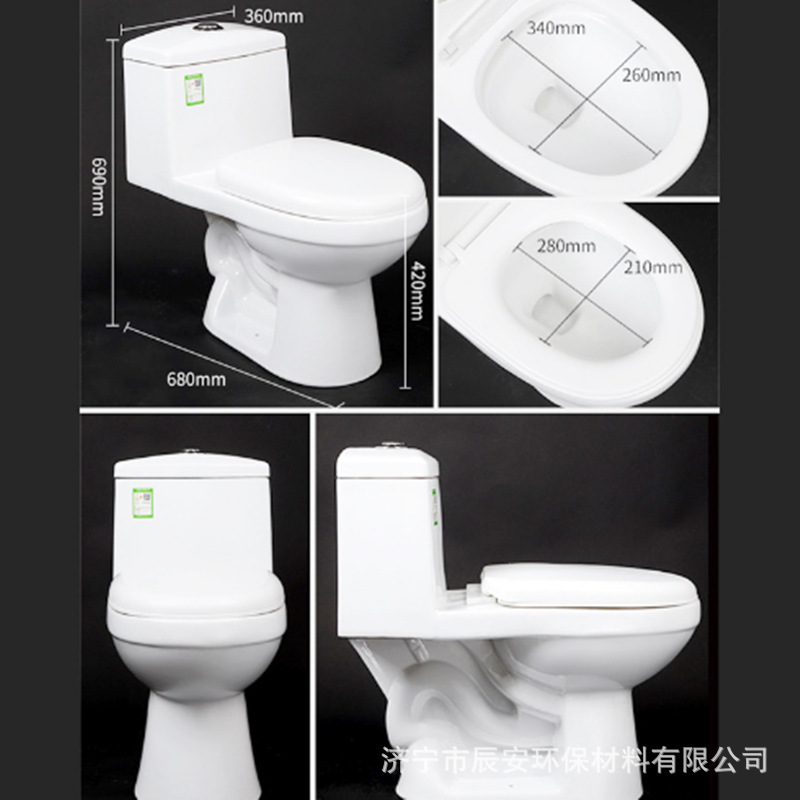 360mm
690mm
420mm
680mm
340mm
260mm
280mm
210mm
济宁市辰安环保材料有限公司