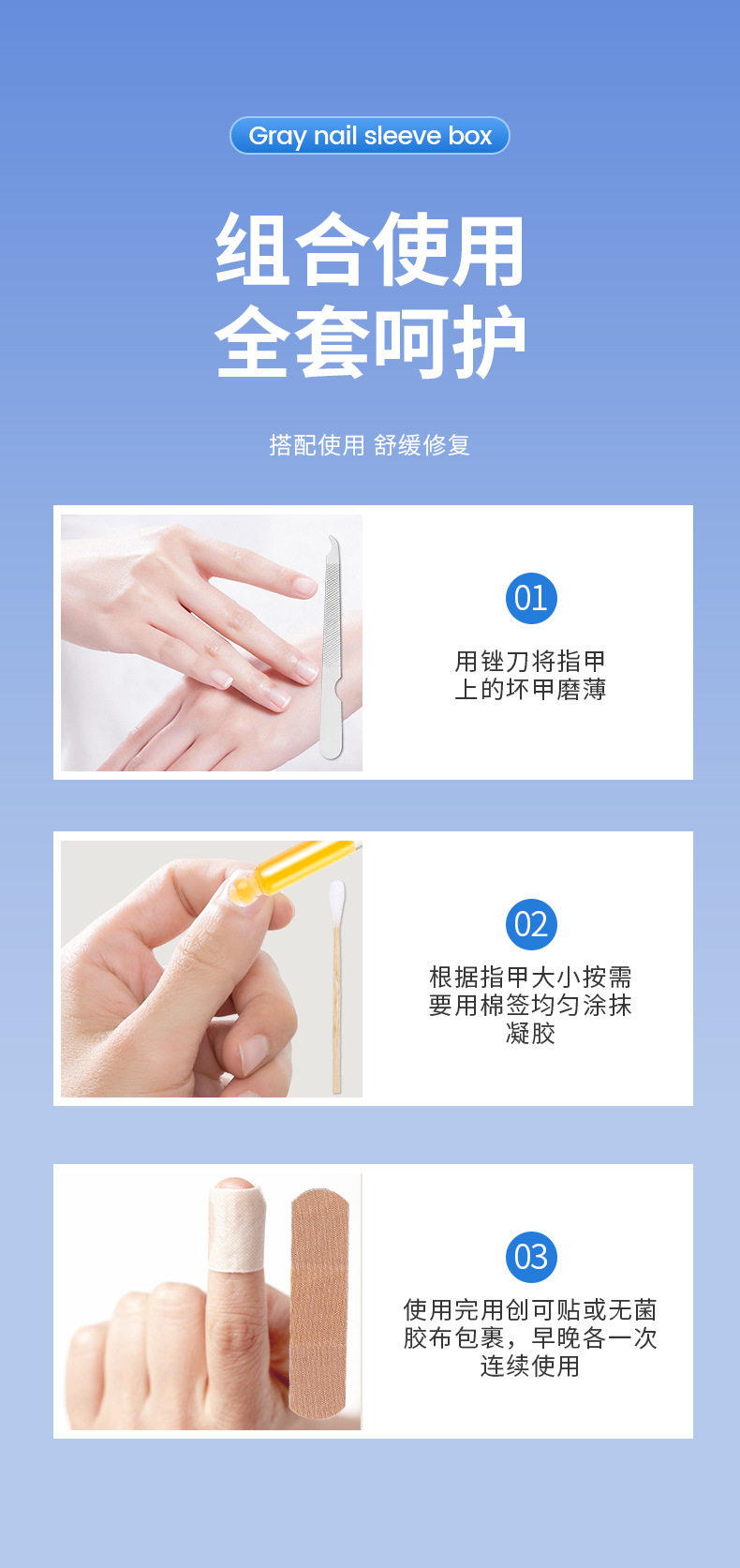 Gray nail sleeve box

组合使用
全套呵护

搭配使用 舒缓修复

01

用锉刀将指甲上的坏甲磨薄

02

根据指甲大小按需要用棉签均匀涂抹凝胶

03

使用完用创可贴或无菌胶布包裹，早晚各一次连续使用