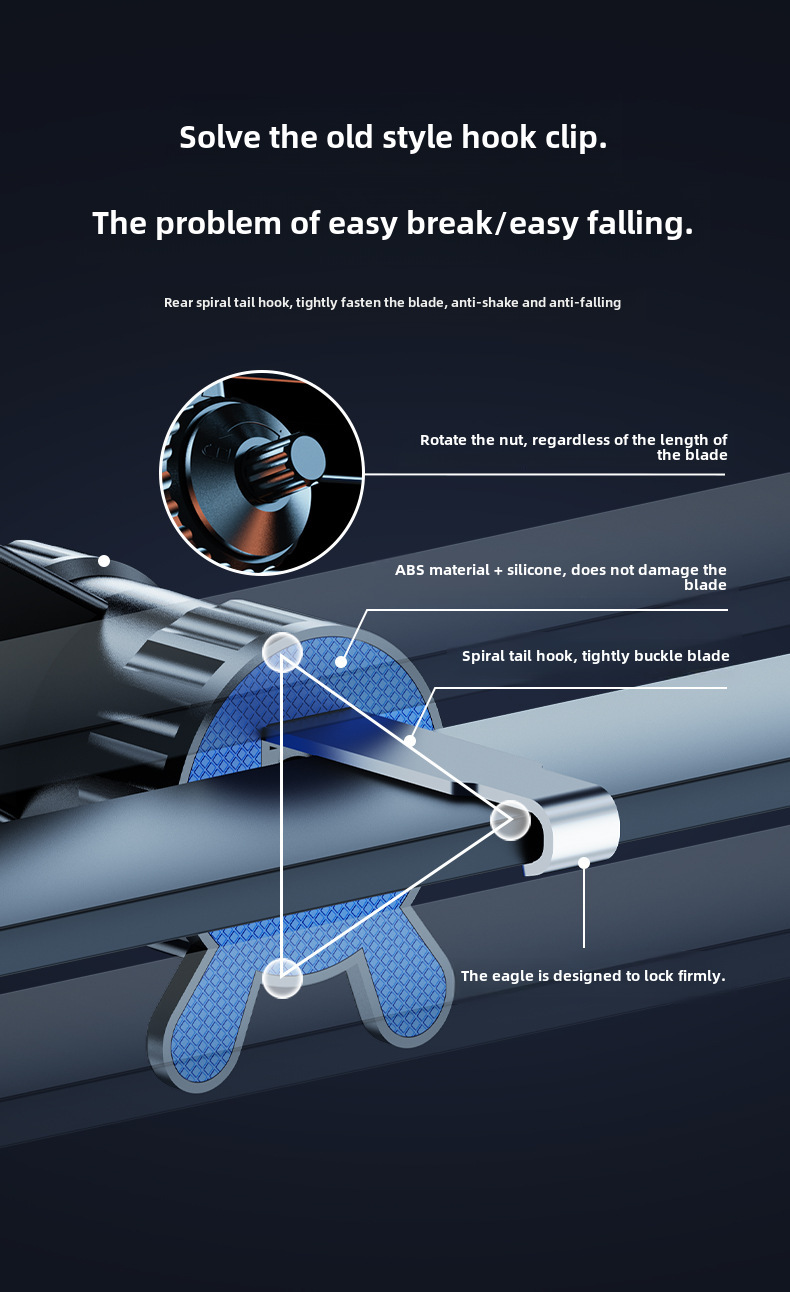 Solve the old style hook clip.

The problem of easy break/easy falling.

Rear spiral tail hook, tightly fasten the blade, anti-shake and anti-falling

Rotate the nut, regardless of the length of the blade

ABS material + silicone, does not damage the blade

Spiral tail hook, tightly buckle blade

The eagle is designed to lock firmly.