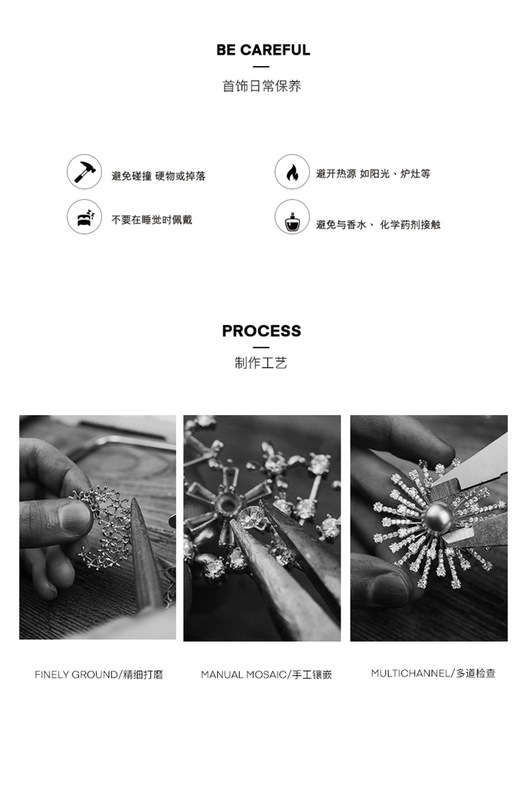 BE CAREFUL

首饰日常保养

避免碰撞 硬物或掉落

避开热源 如阳光、炉灶等

不要在睡觉时佩戴

避免与香水、 化学药剂接触

PROCESS

制作工艺

FINELY GROUND/精细打磨

MANUAL MOSAIC/手工镶嵌

MULTICHANNEL/多道检查