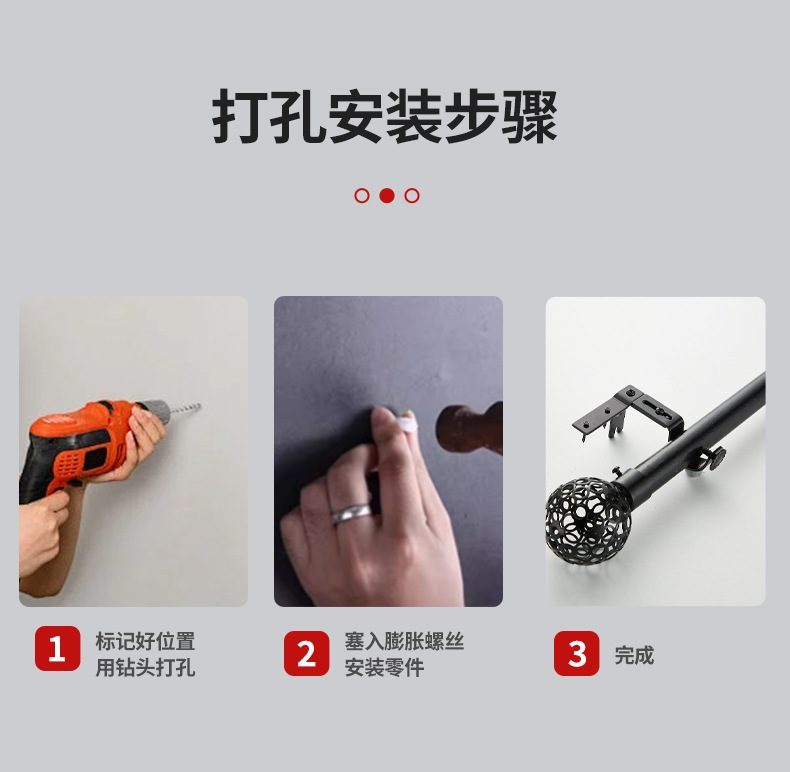 打孔安装步骤

1 标记好位置
用钻头打孔

2 塞入膨胀螺丝
安装零件

3 完成