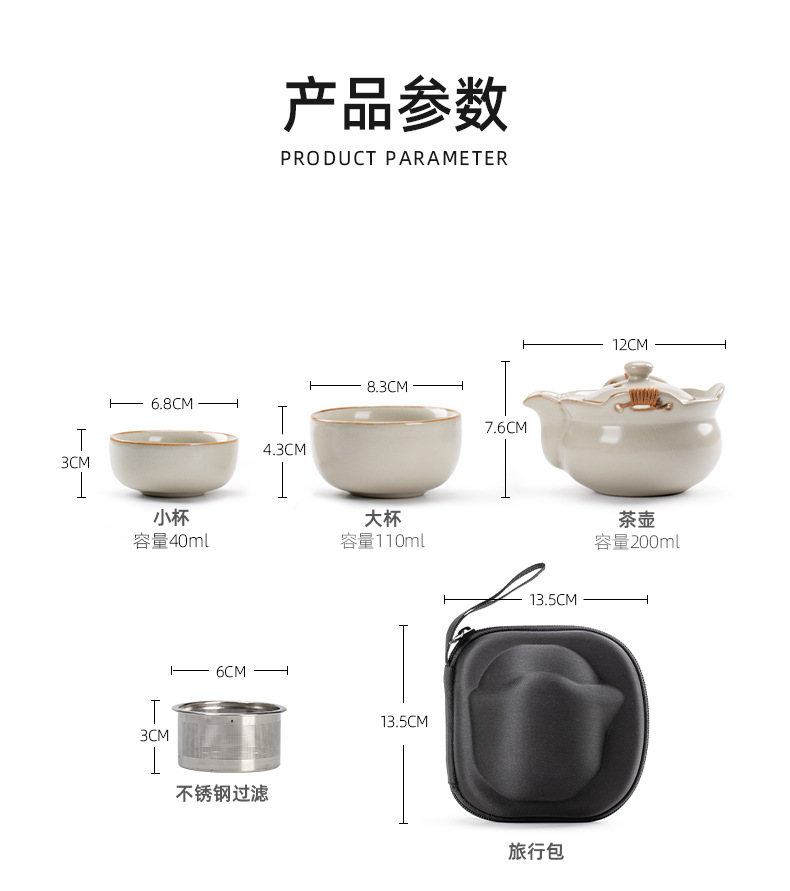 产品参数
PRODUCT PARAMETER

6.8CM
3CM
小杯
容量40ml

8.3CM
4.3CM
大杯
容量110ml

12CM
7.6CM
茶壶
容量200ml

6CM
3CM
不锈钢过滤

13.5CM
13.5CM
旅行包