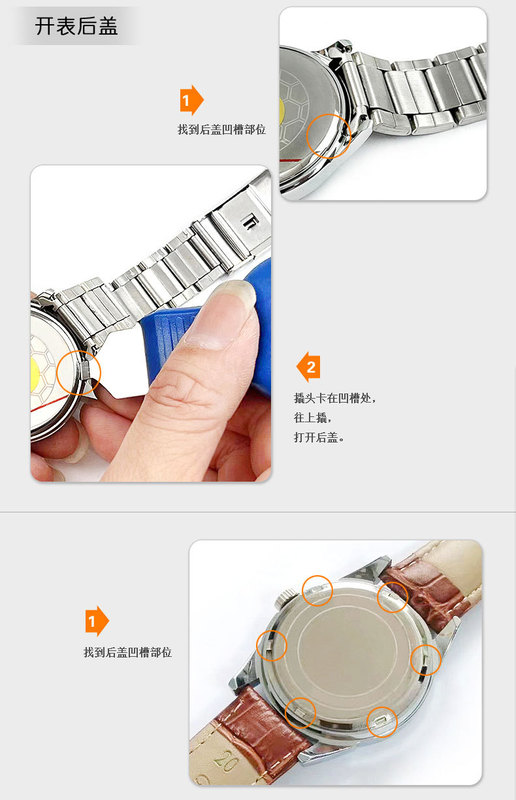 开表后盖

1
找到后盖凹槽部位

2
撬头卡在凹槽处，
往上撬，
打开后盖。

1
找到后盖凹槽部位

20