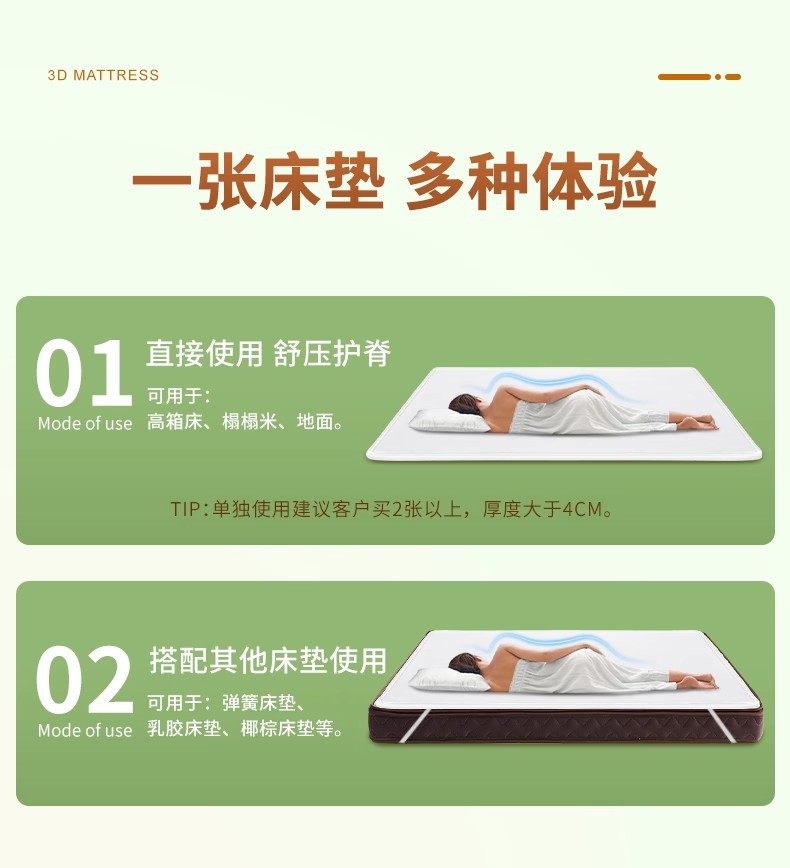 3D MATTRESS

一张床垫 多种体验

01
Mode of use

直接使用 舒压护脊

可用于：
高箱床、榻榻米、地面。

TIP：单独使用建议客户买2张以上，厚度大于4CM。

02
Mode of use

搭配其他床垫使用

可用于：弹簧床垫、
乳胶床垫、椰棕床垫等。