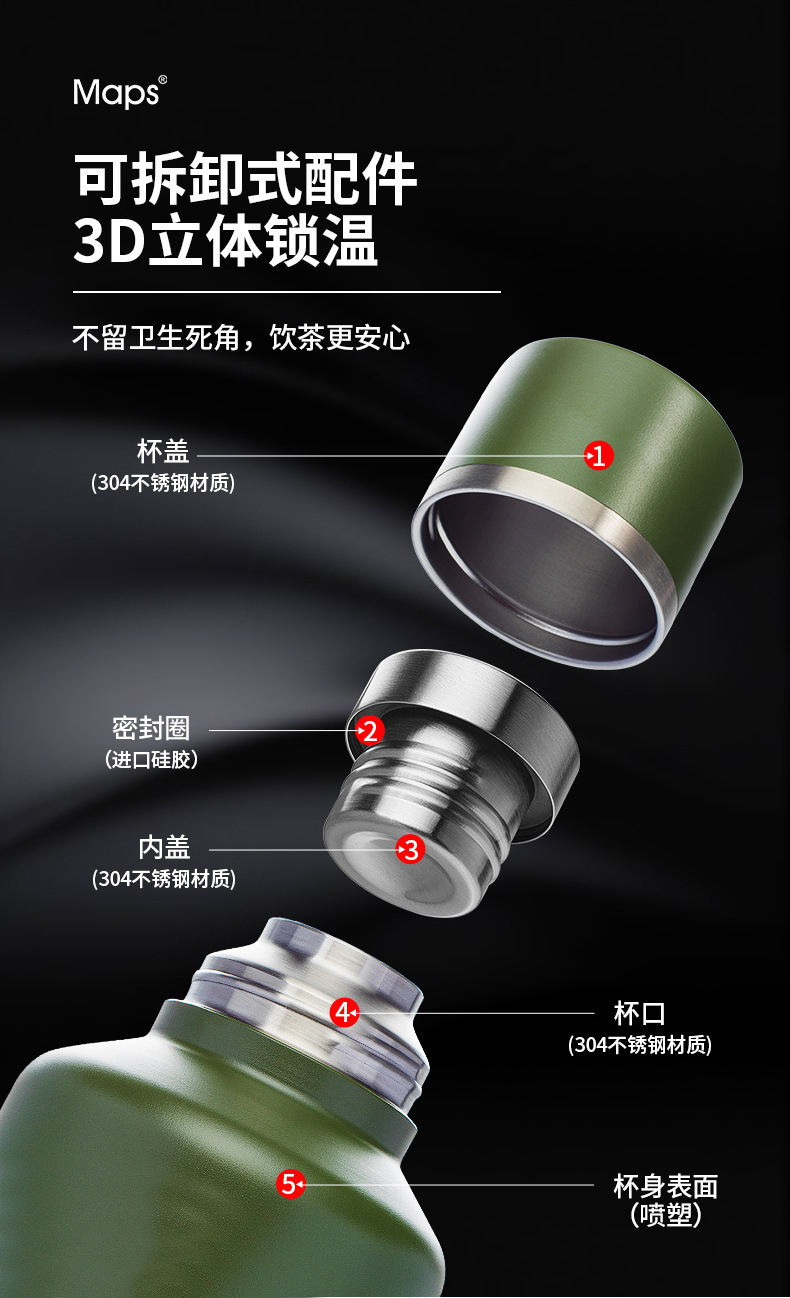 Maps®

可拆卸式配件
3D立体锁温

不留卫生死角，饮茶更安心

杯盖
(304不锈钢材质)
1

密封圈
(进口硅胶)
2

内盖
(304不锈钢材质)
3

4
杯口
(304不锈钢材质)

5
杯身表面
(喷塑)