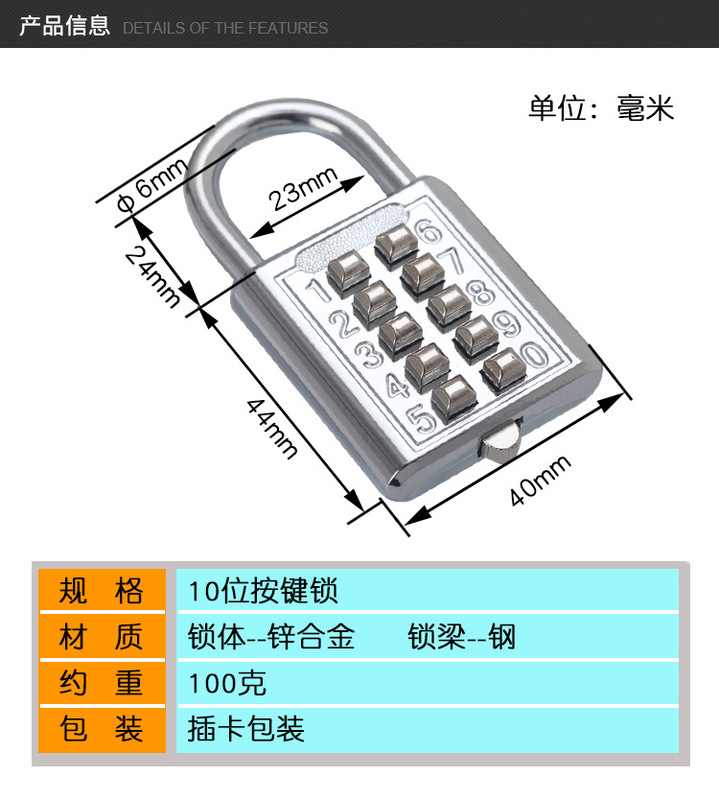 产品信息 DETAILS OF THE FEATURES

单位：毫米

ϕ 6mm

23mm

24mm

44mm

40mm

1 2 3 4 5 6 7 8 9 0

| 规 格 | 10位按键锁 |
|---|---|
| 材 质 | 锁体--锌合金 锁梁--钢 |
| 约 重 | 100克 |
| 包 装 | 插卡包装 |