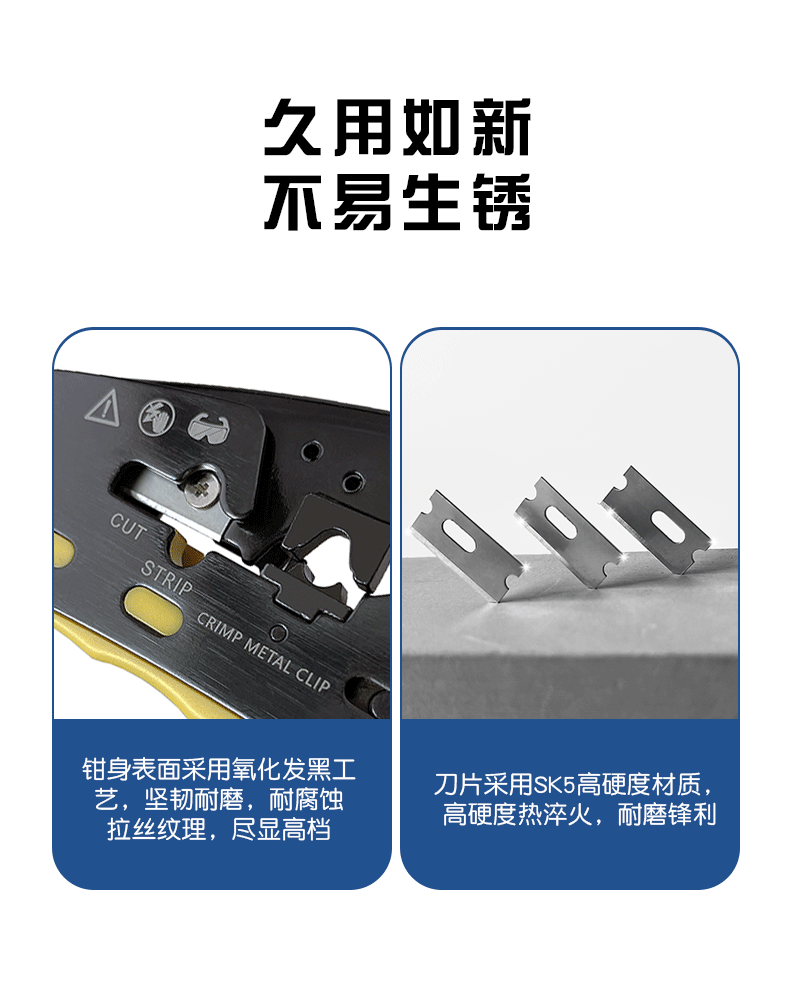 久用如新
不易生锈

CUT
STRIP
CRIMP METAL CLIP

钳身表面采用氧化发黑工艺，坚韧耐磨，耐腐蚀拉丝纹理，尽显高档

刀片采用SK5高硬度材质，高硬度热淬火，耐磨锋利