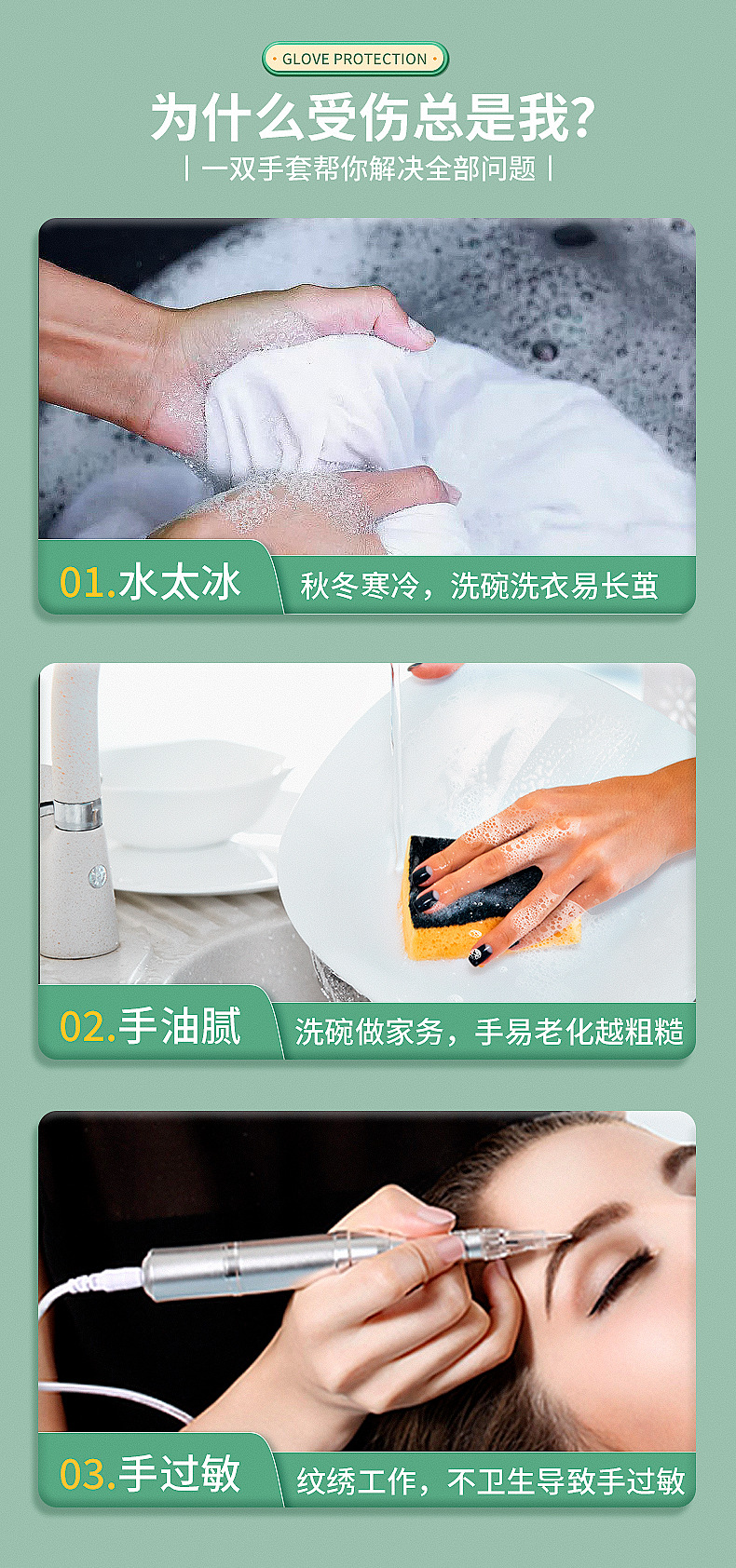 GLOVE PROTECTION

为什么受伤总是我?

| 一双手套帮你解决全部问题 |

01.水太冰

秋冬寒冷，洗碗洗衣易长茧

02.手油腻

洗碗做家务，手易老化越粗糙

03.手过敏

纹绣工作，不卫生导致手过敏