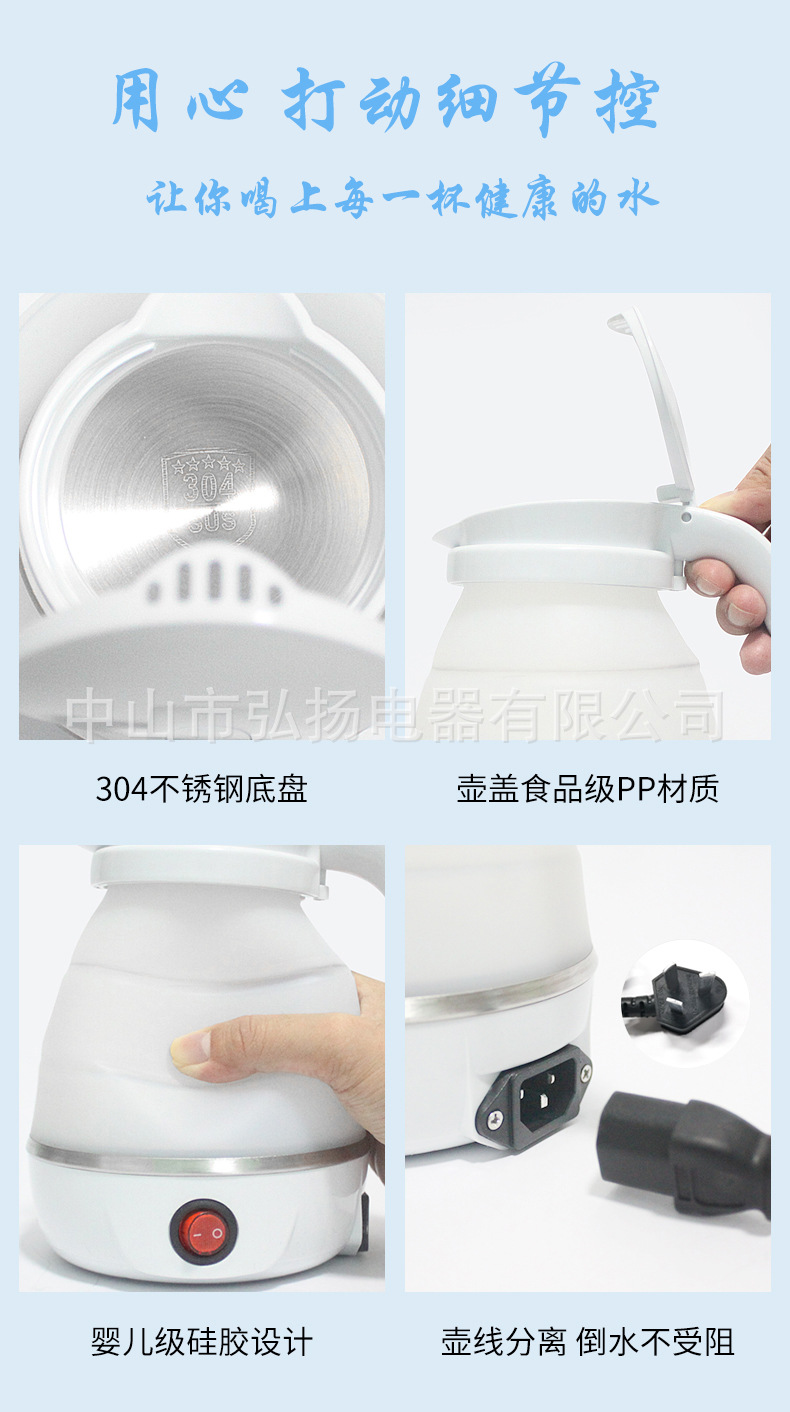 用心 打动细节控

让你喝上每一杯健康的水

304
SUS

中山市弘扬电器有限公司

304不锈钢底盘

壶盖食品级PP材质

婴儿级硅胶设计

壶线分离 倒水不受阻