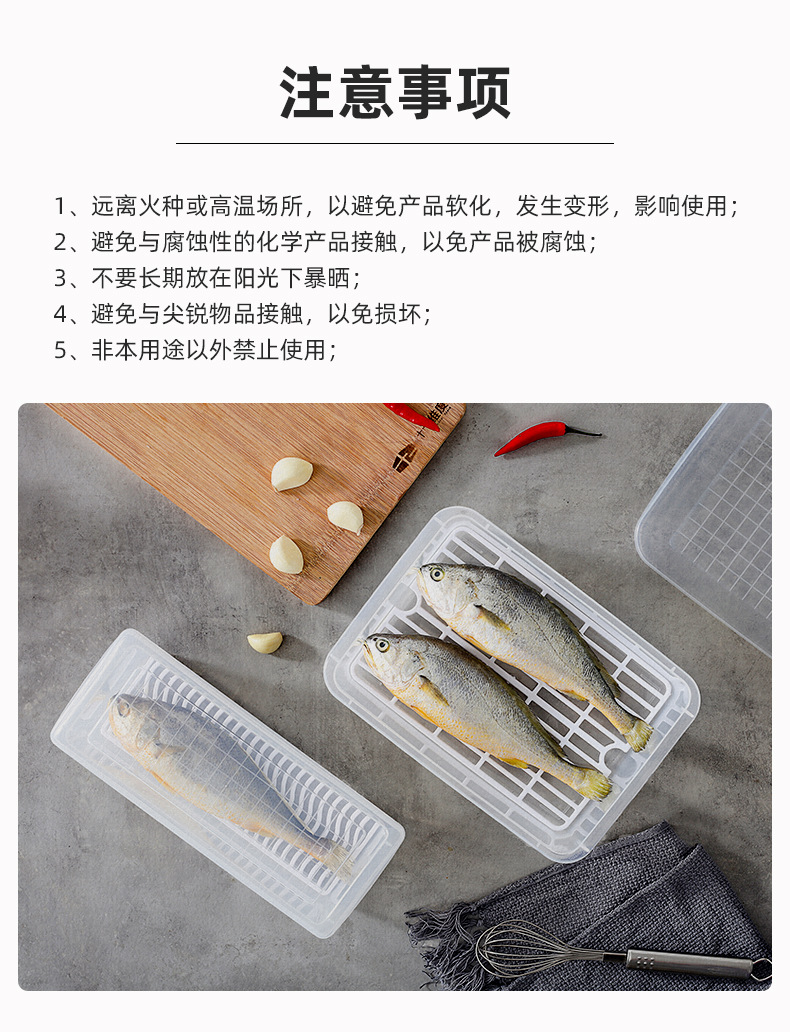 注意事项

1、远离火种或高温场所，以避免产品软化，发生变形，影响使用；
2、避免与腐蚀性的化学产品接触，以免产品被腐蚀；
3、不要长期放在阳光下暴晒；
4、避免与尖锐物品接触，以免损坏；
5、非本用途以外禁止使用；